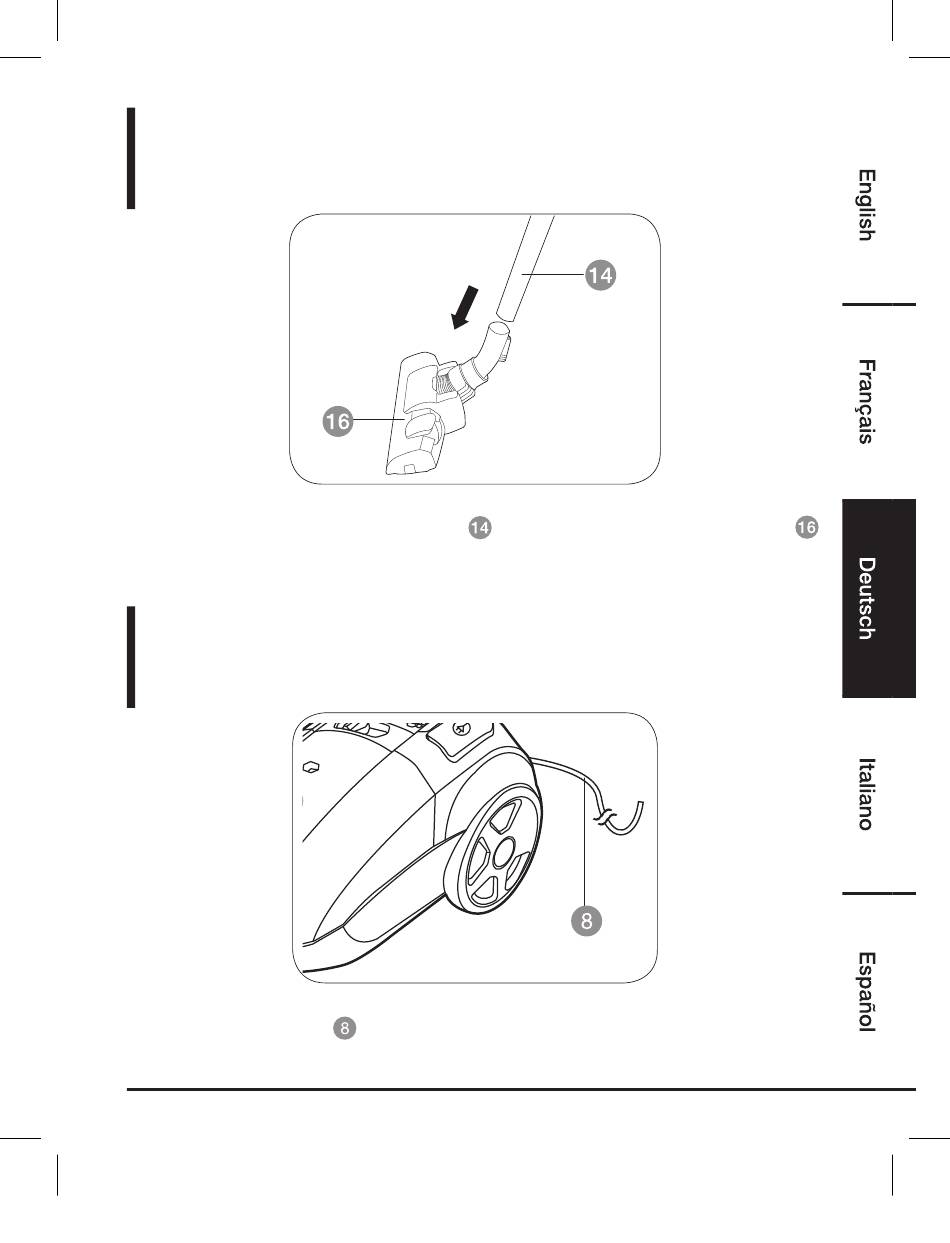 14

16

14 16

8

8

English

Français

Deutsch

Italiano

Español