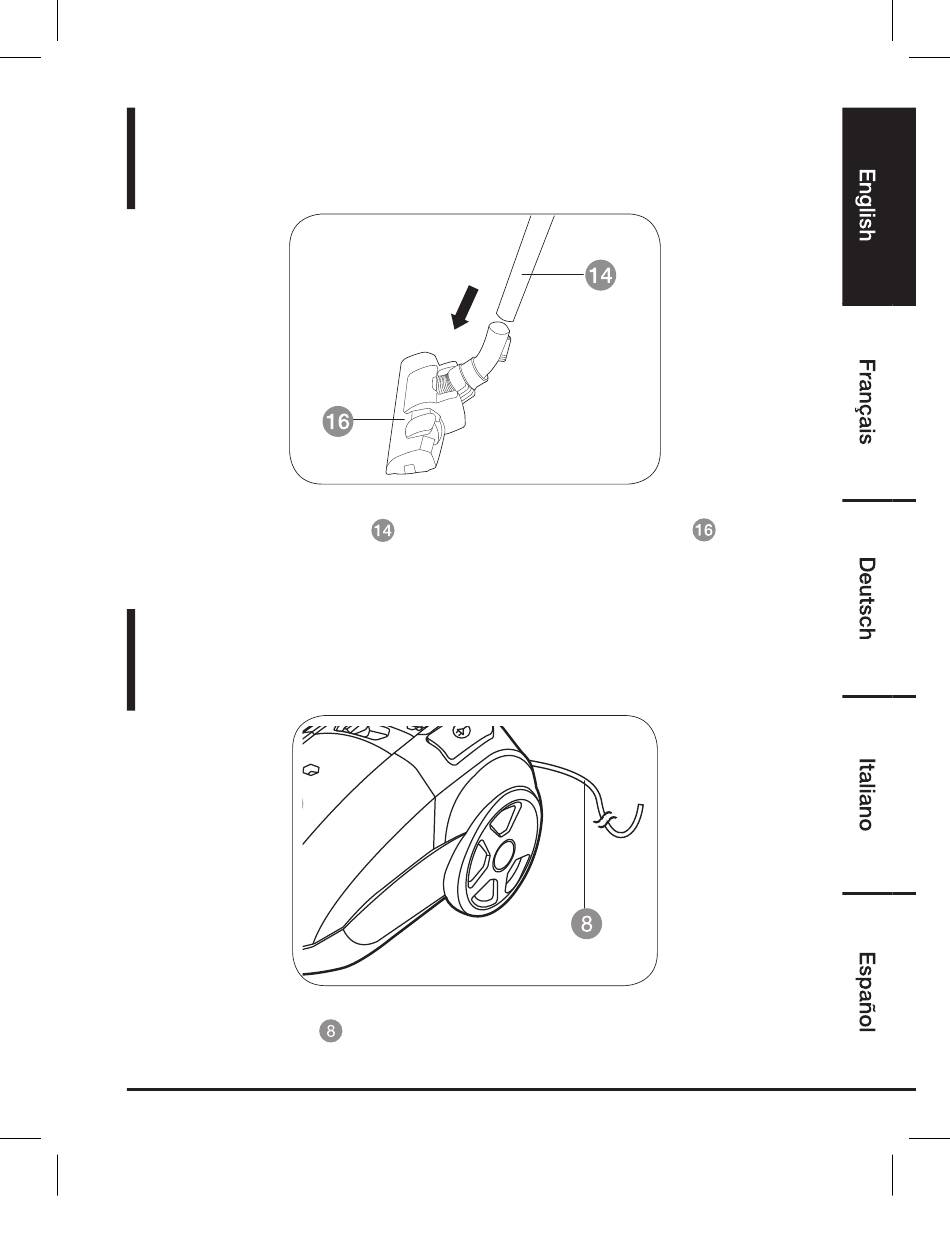 14

16

14 16

8

8

English

Français

Deutsch

Italiano

Español