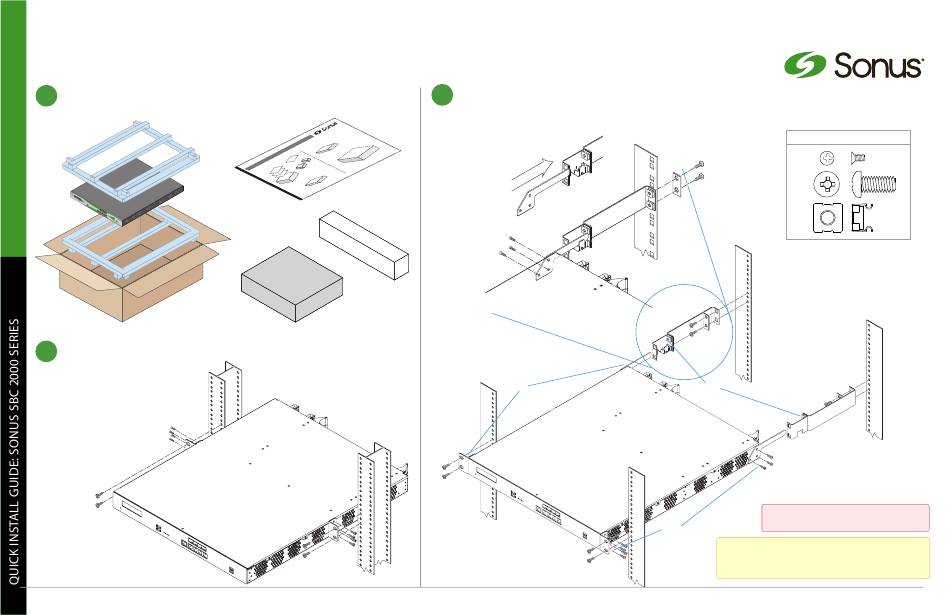 QUICK INSTALL GUIDE: SONUS SBC 2000 SERIES

Sonus