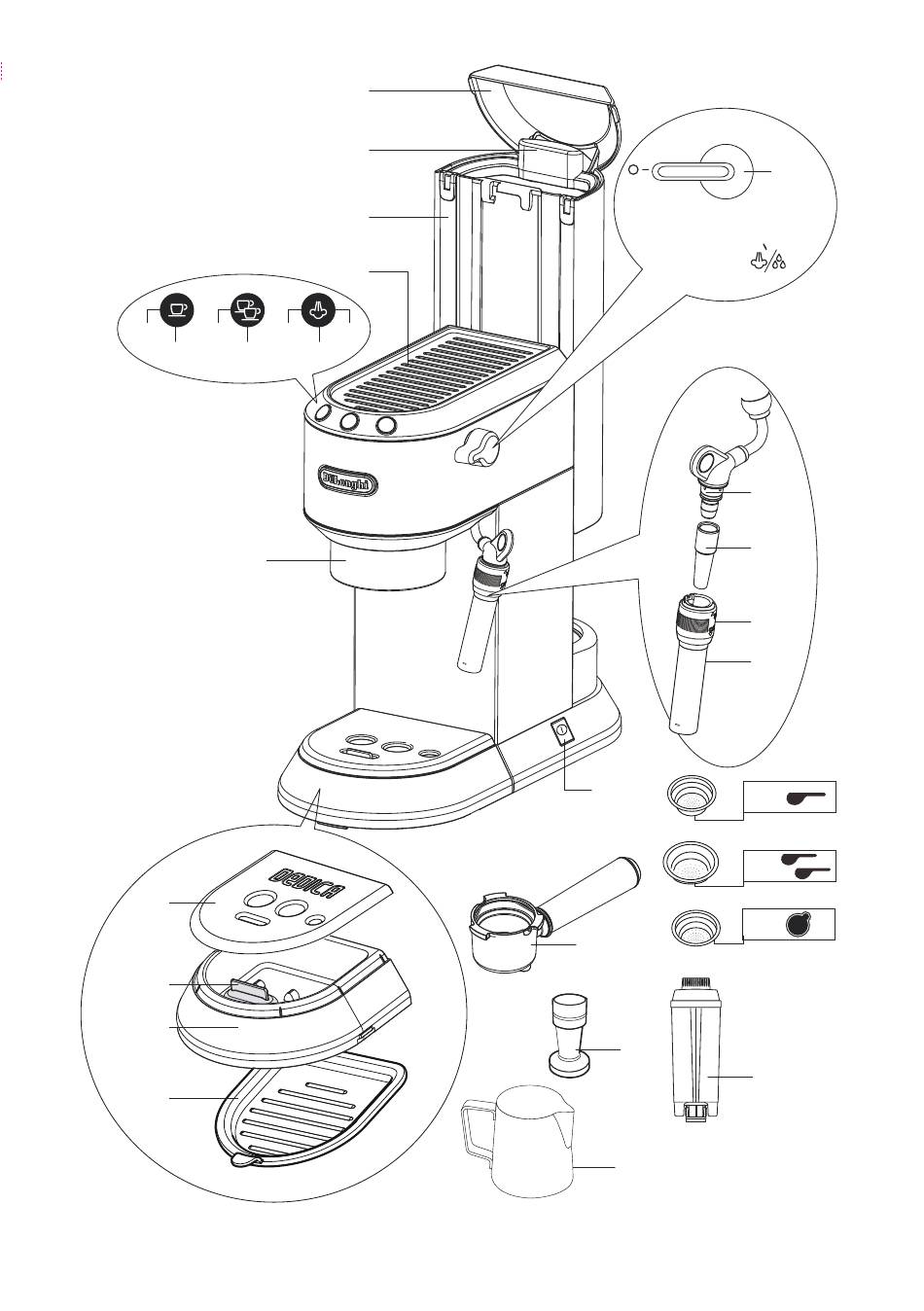 DeLonghi

DEDICA