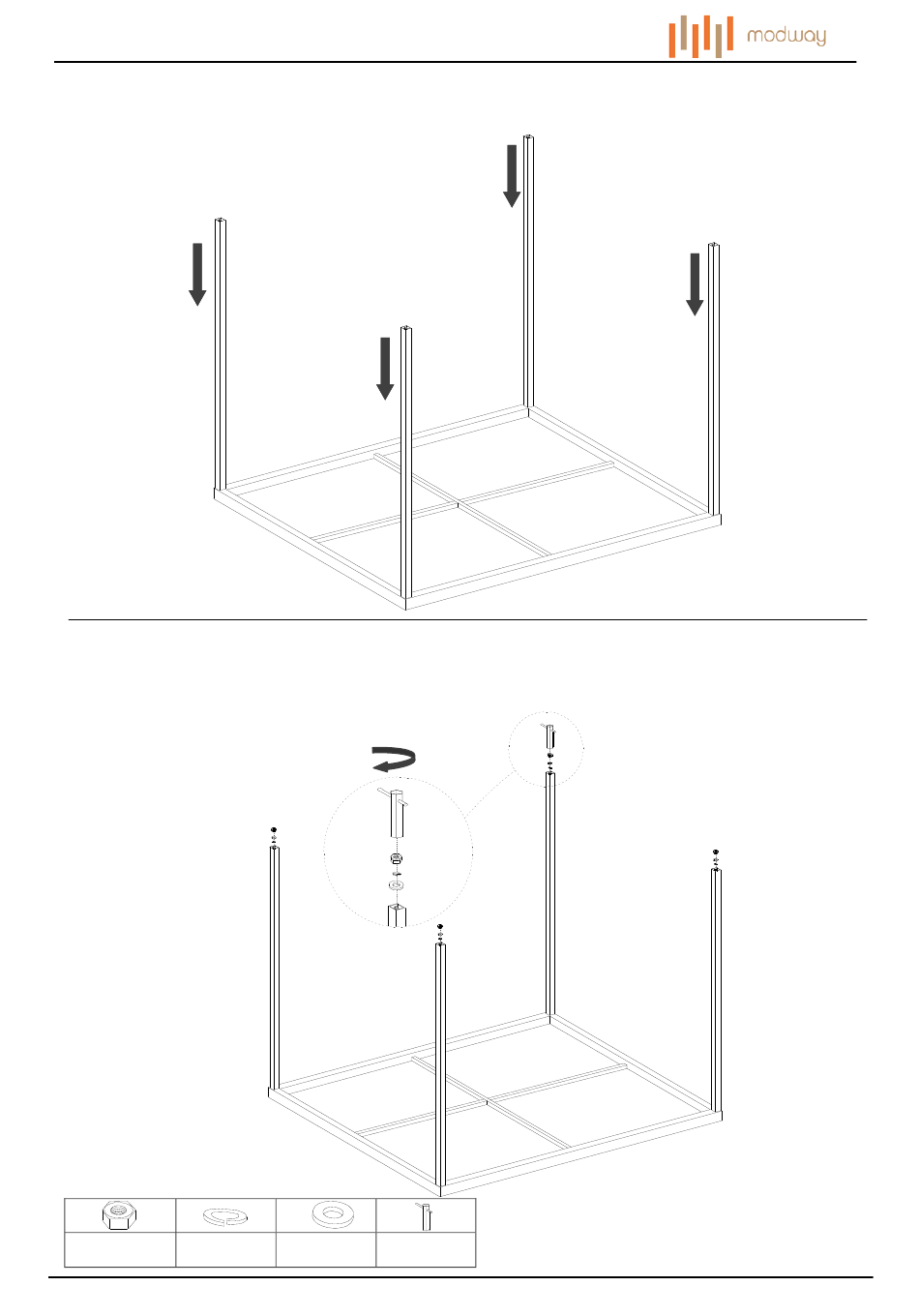 modway