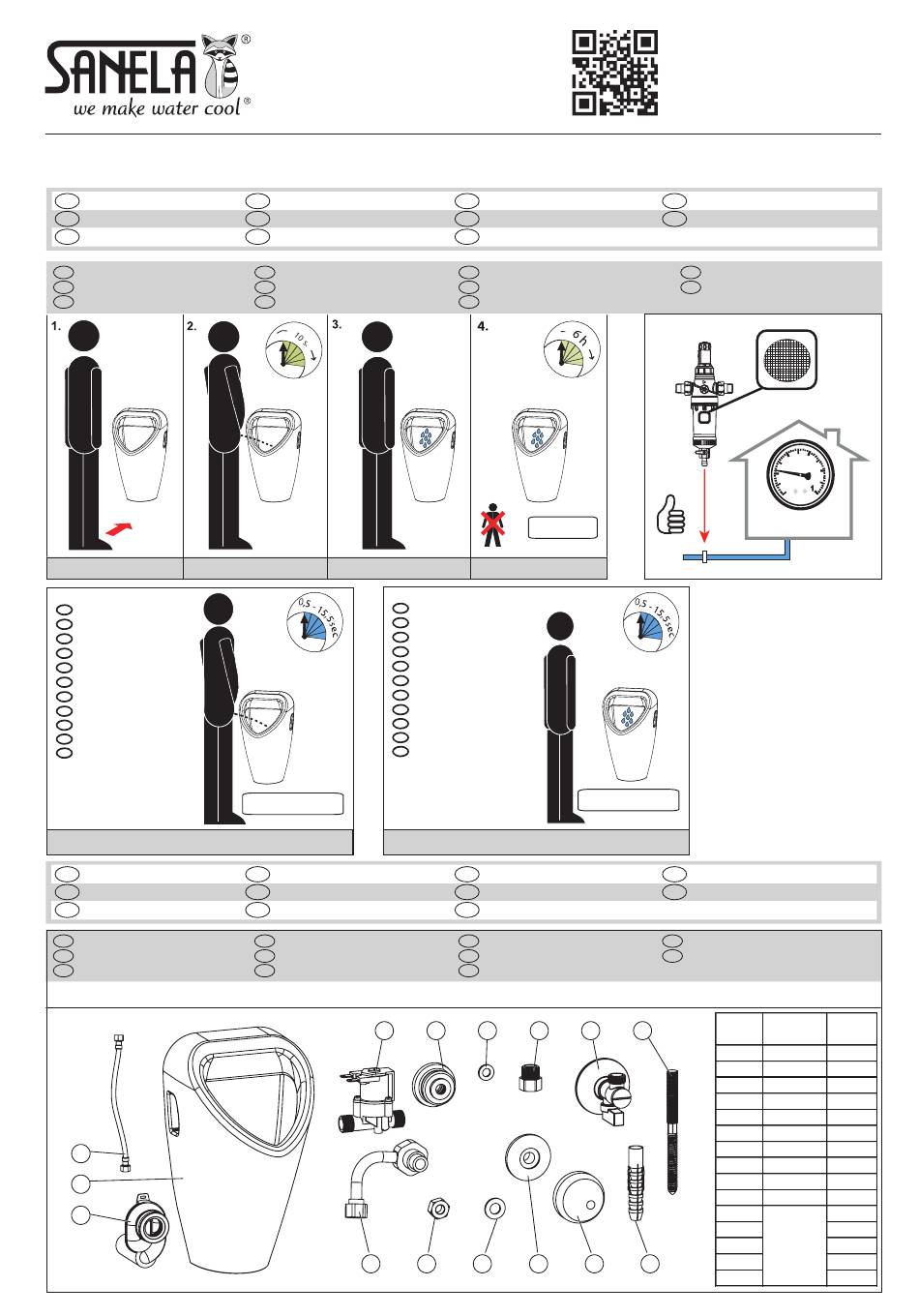 SANELA®
we make water cool®

1.

2.

10 s.

3.

4.

6 h

0,5 - 15,5 sec

0,5 - 15,5 sec