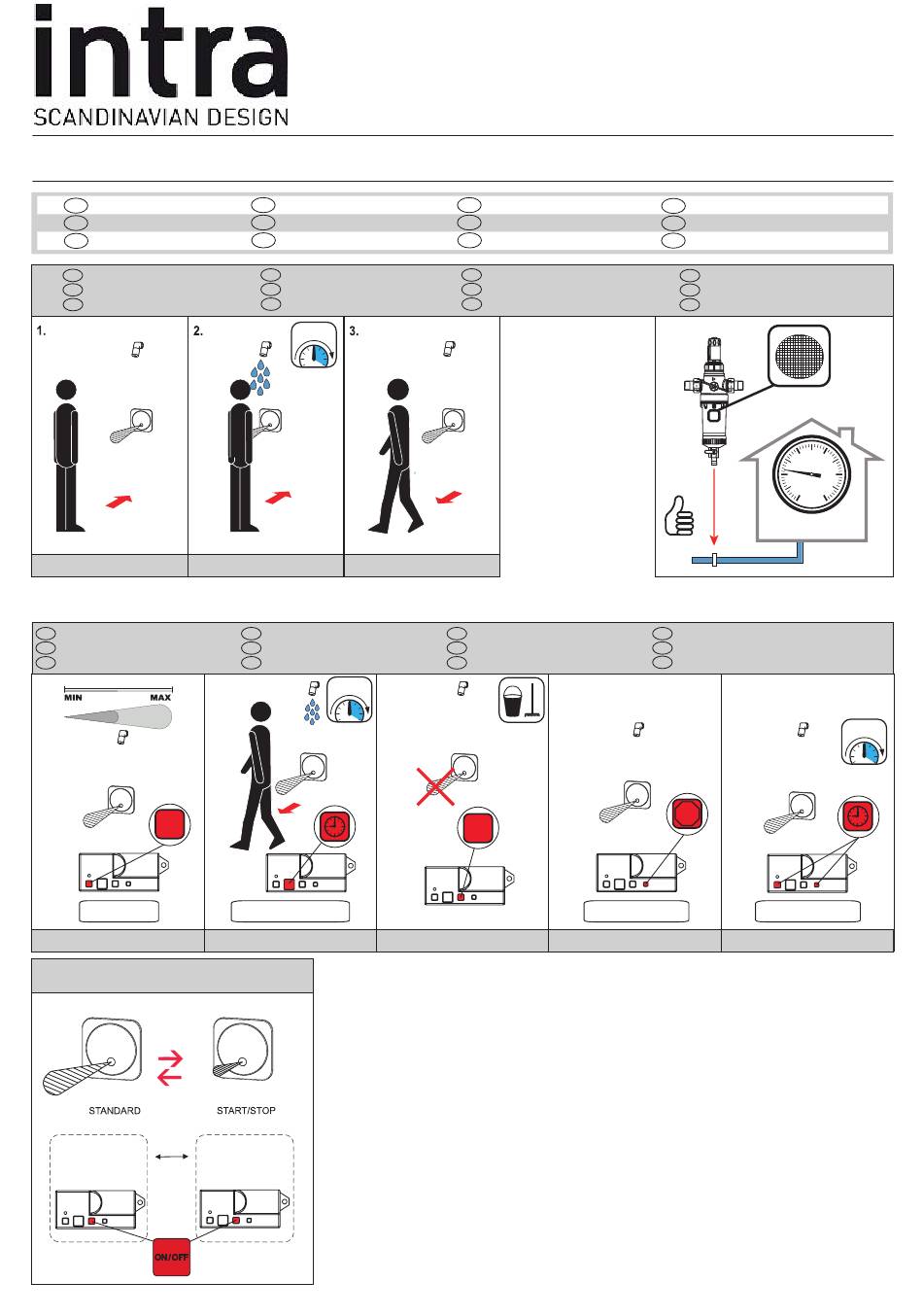 intra
SCANDINAVIAN DESIGN

1.

2.

3.

MIN MAX

STANDARD START/STOP

ON/OFF