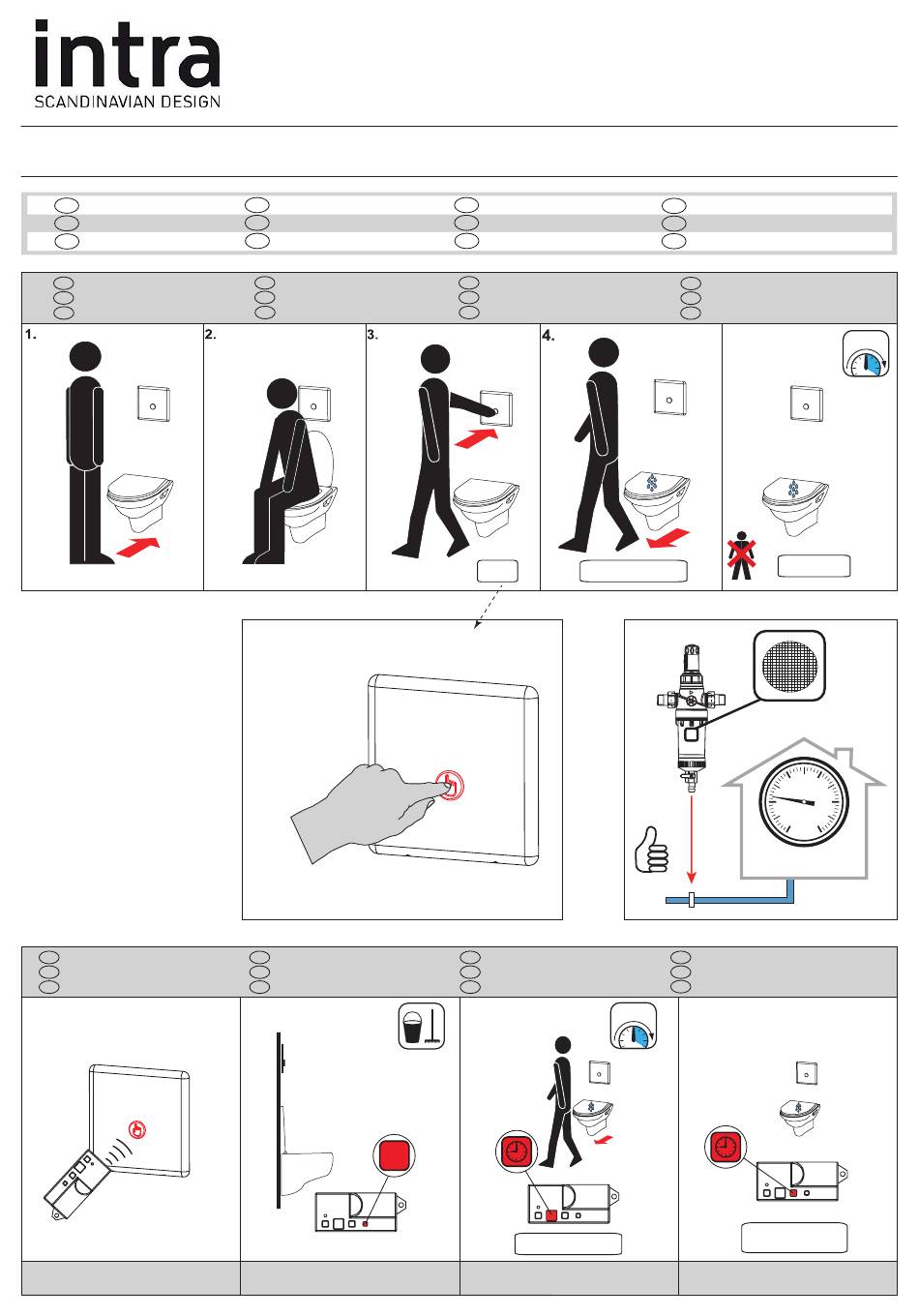 intra
SCANDINAVIAN DESIGN

1.

2.

3.

4.