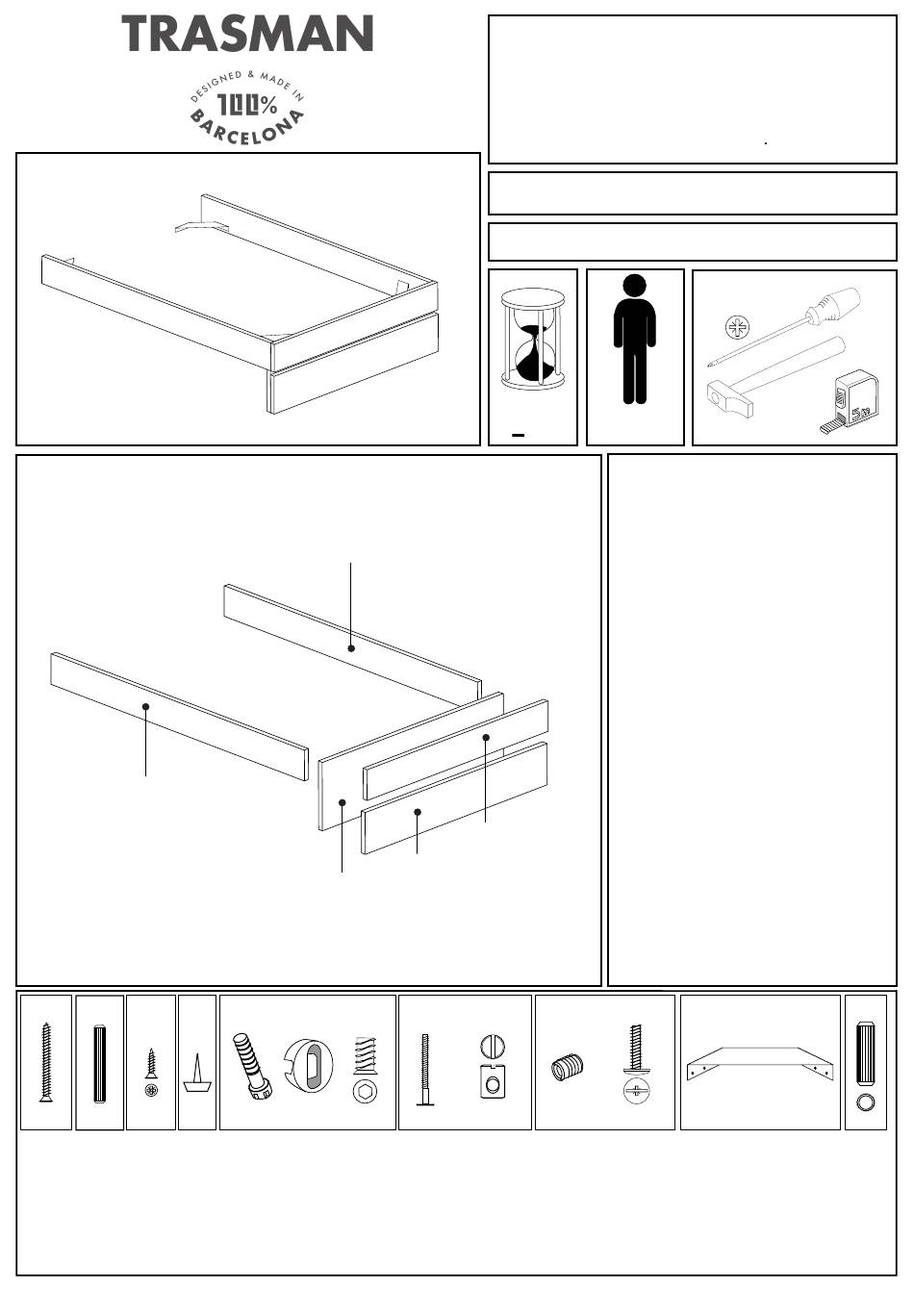 TRASMAN

DESIGNED & MADE IN
100%
BARCELONA

5m