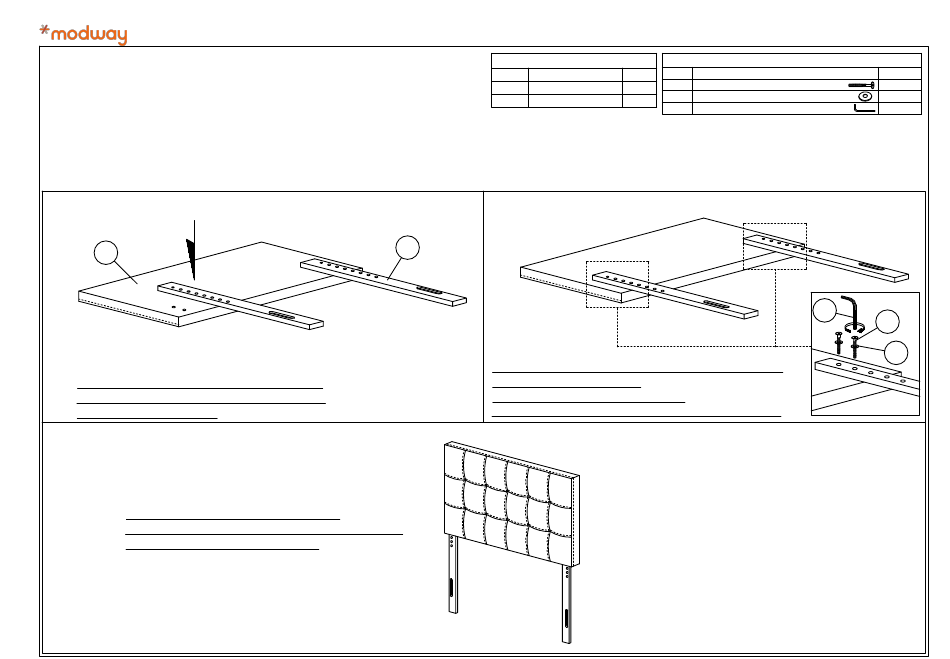 *modway