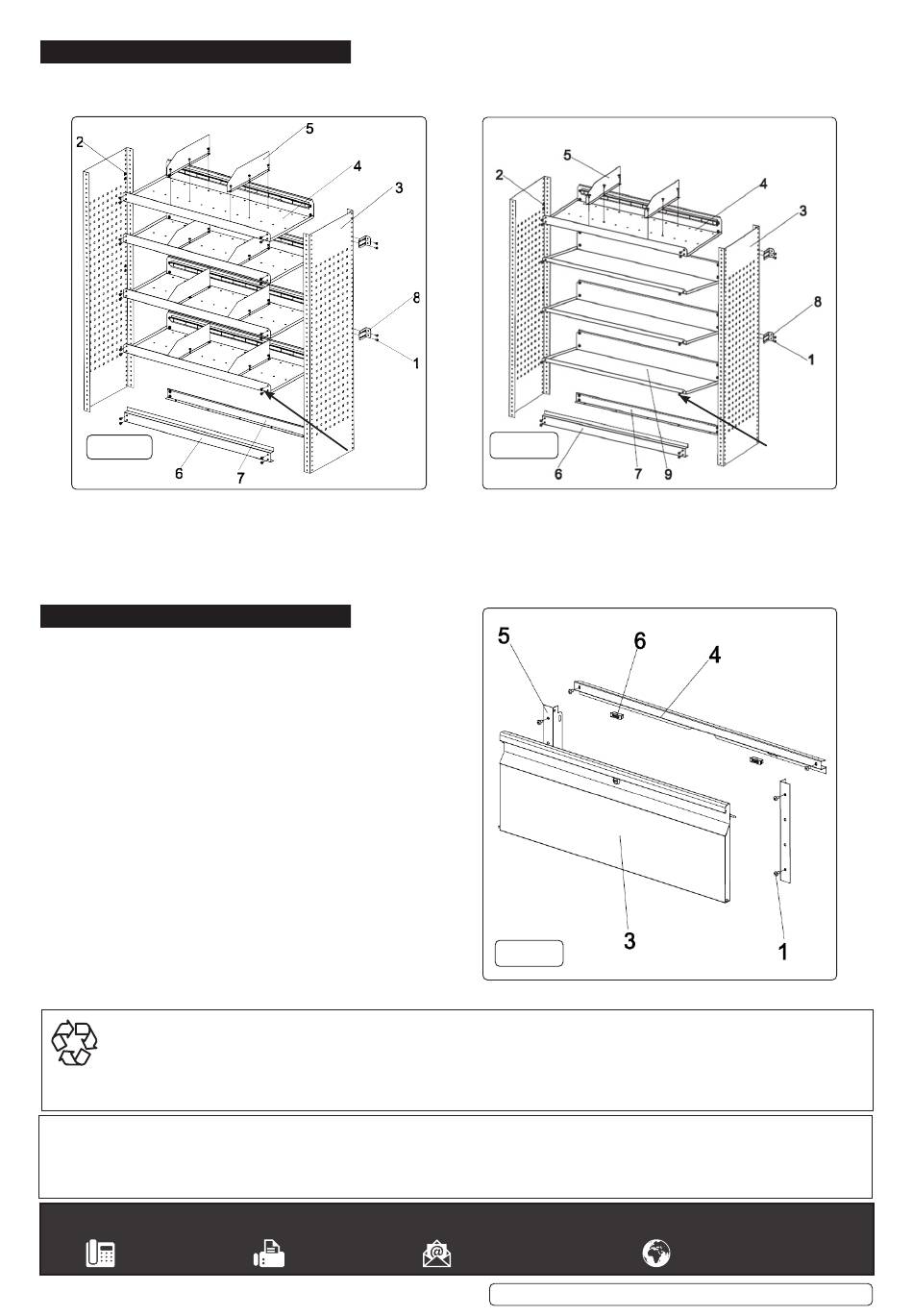 2
5
4
3
8
1
6
7

5
2
4
3
8
1
6
7
9

5
6
4
3
1