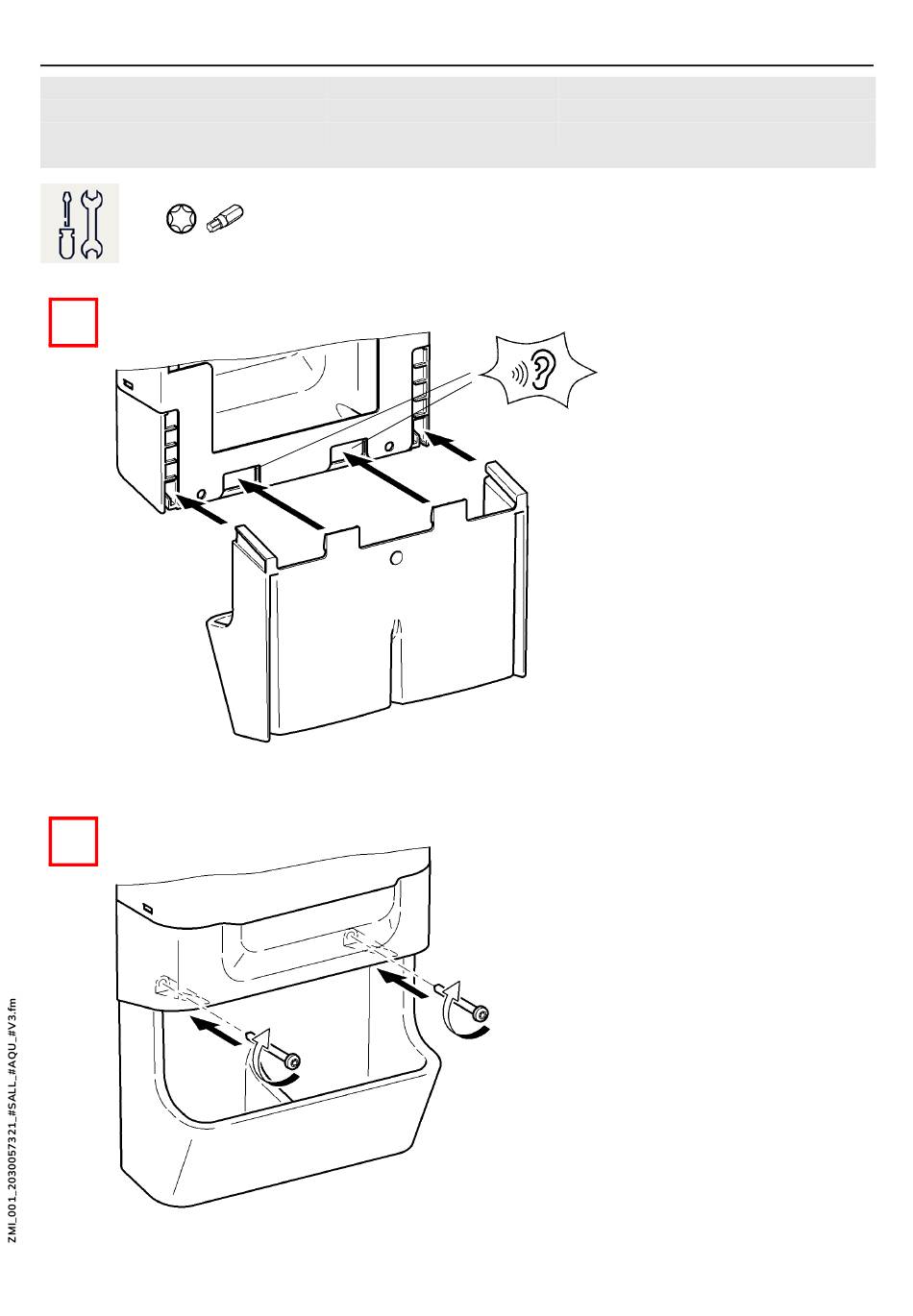 ZMI_001_2030057321_#SALL_#AQU_#V3.fm