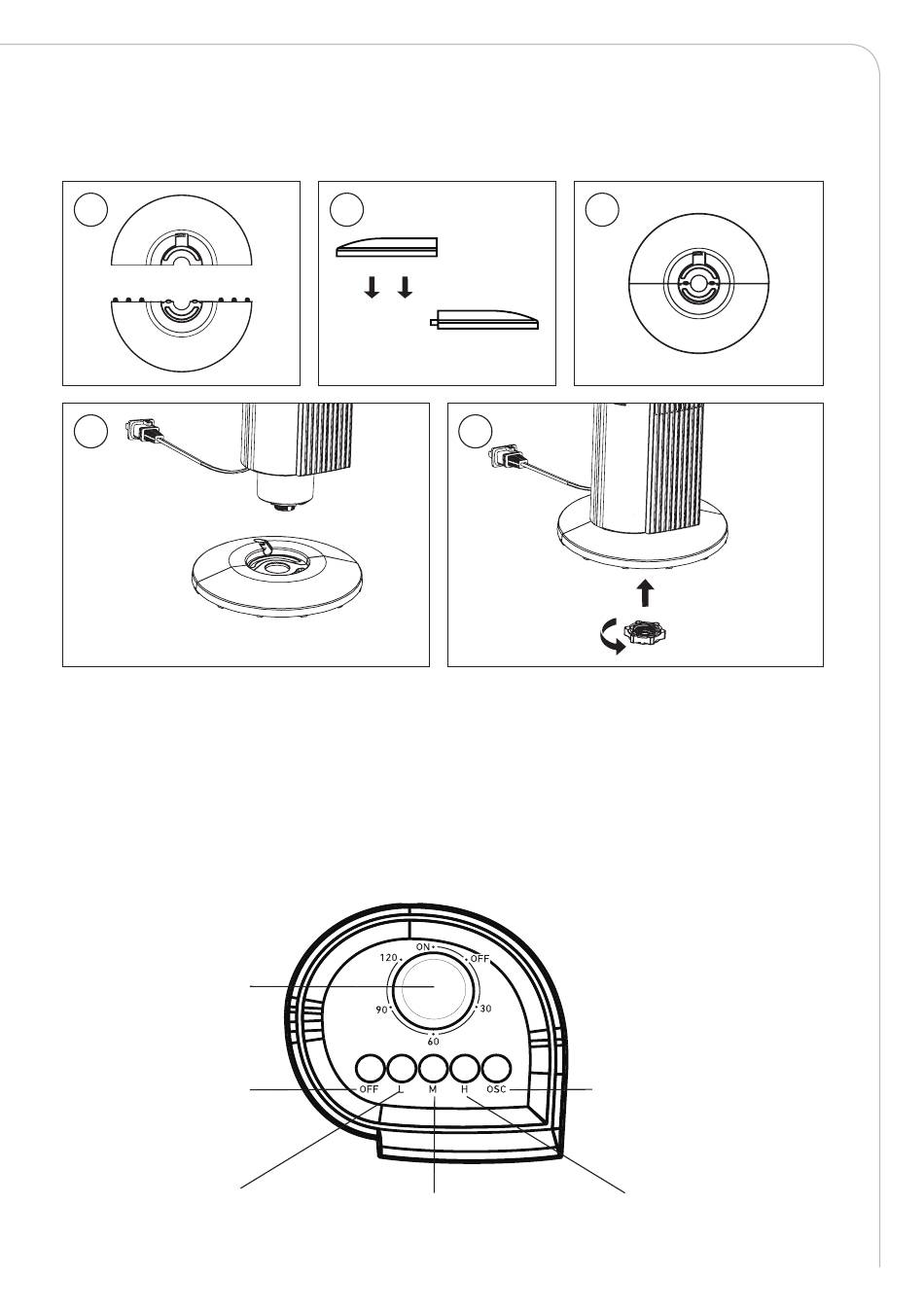 ON
120
OFF
90
30
60
OFF
L
M
H
OSC