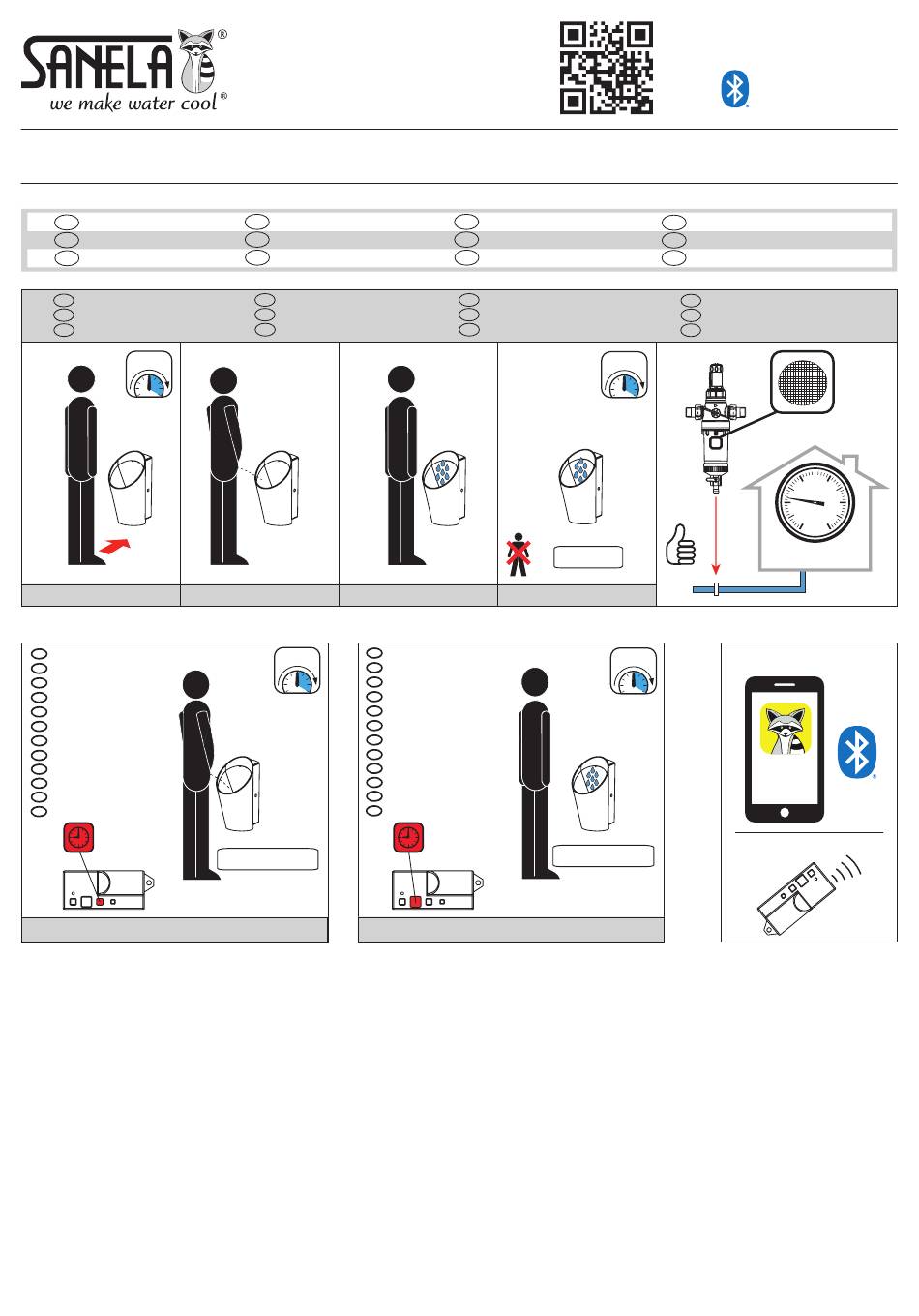 SANELA®
we make water cool®