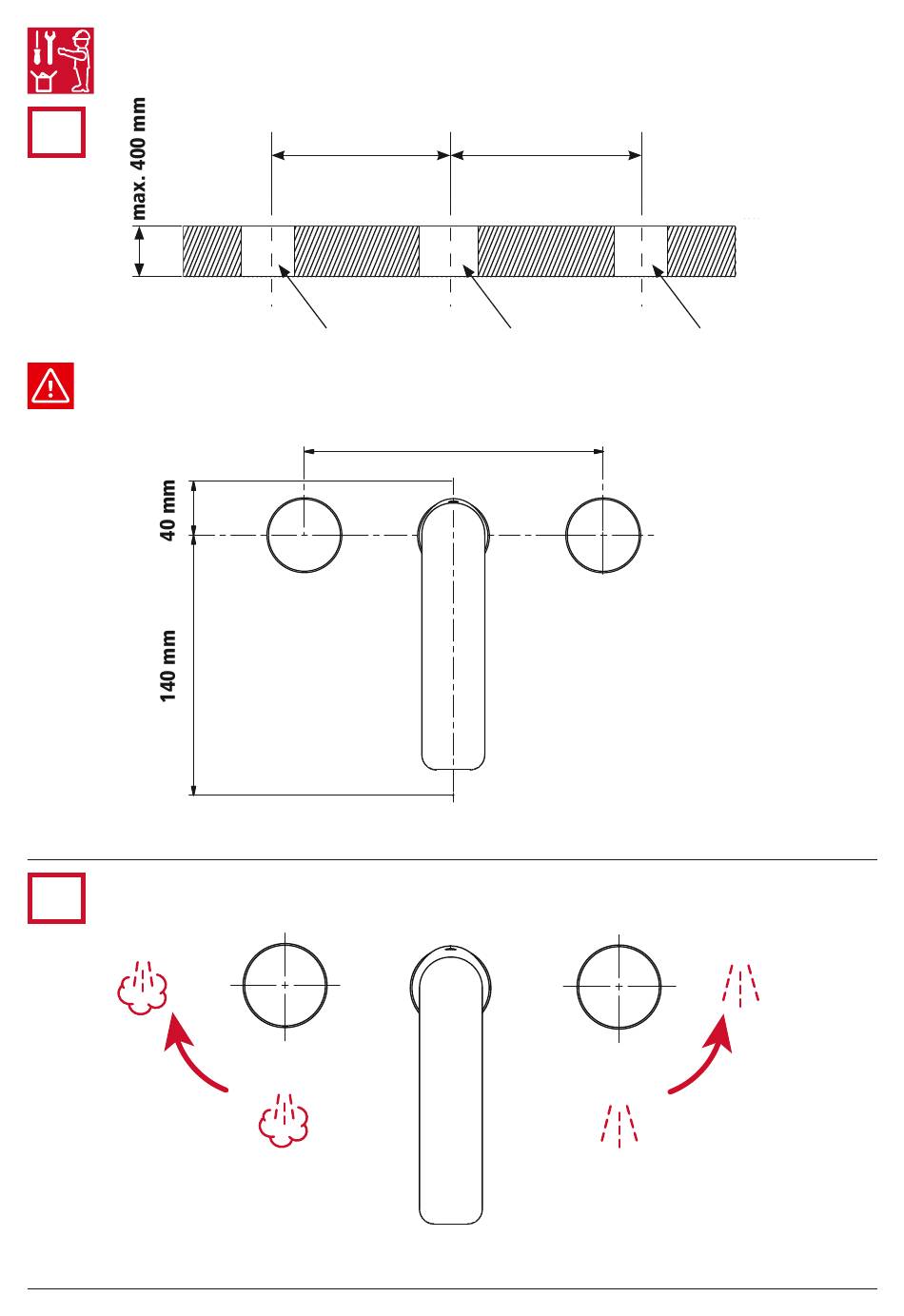 max. 400 mm

40 mm

140 mm