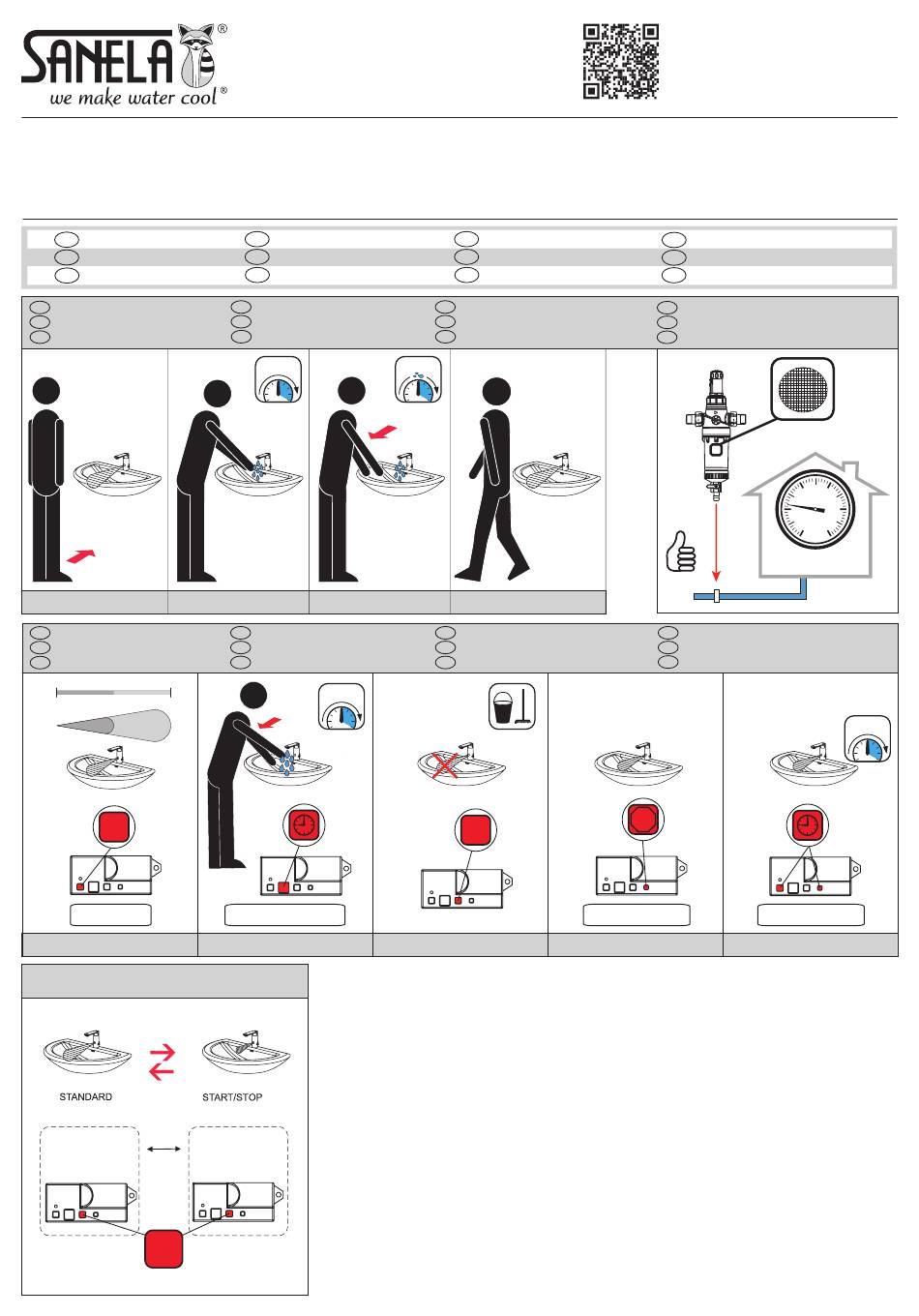 SANELA®
we make water cool®

STANDARD

START/STOP