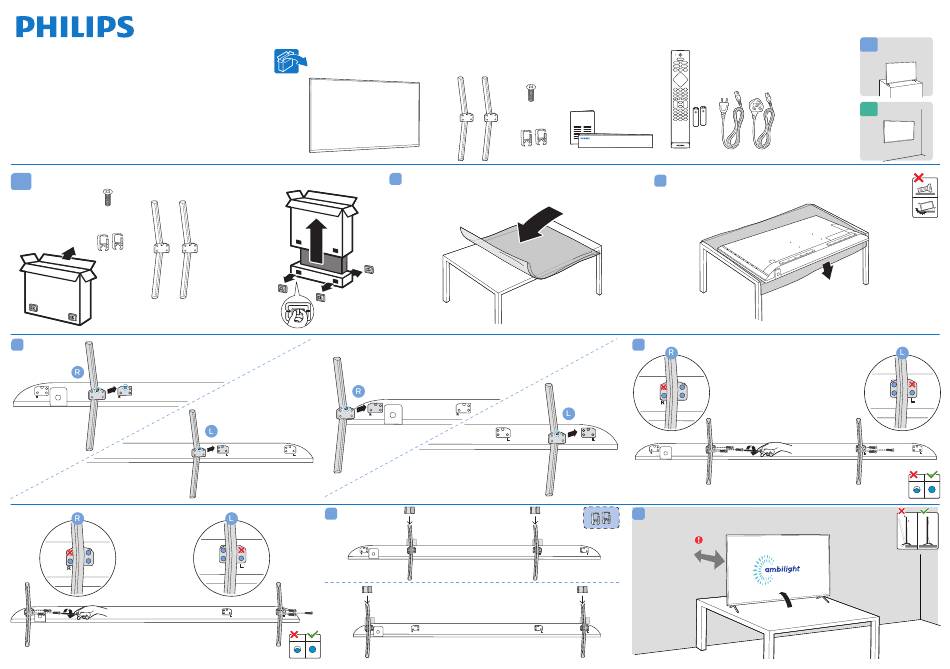 PHILIPS

R

L

R

L

R

L

R

L

ambilight