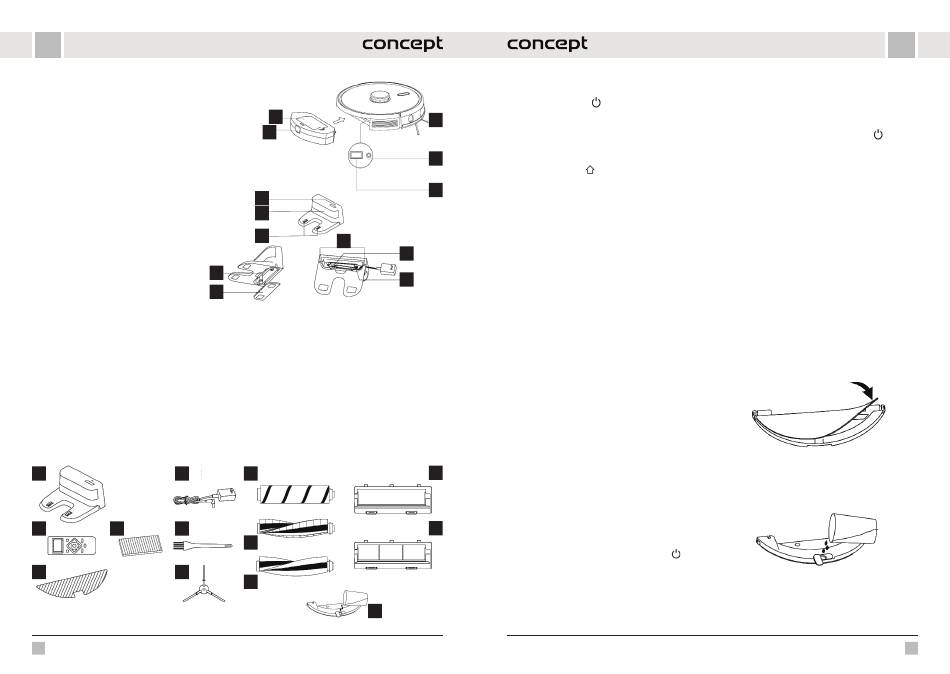 concept

concept