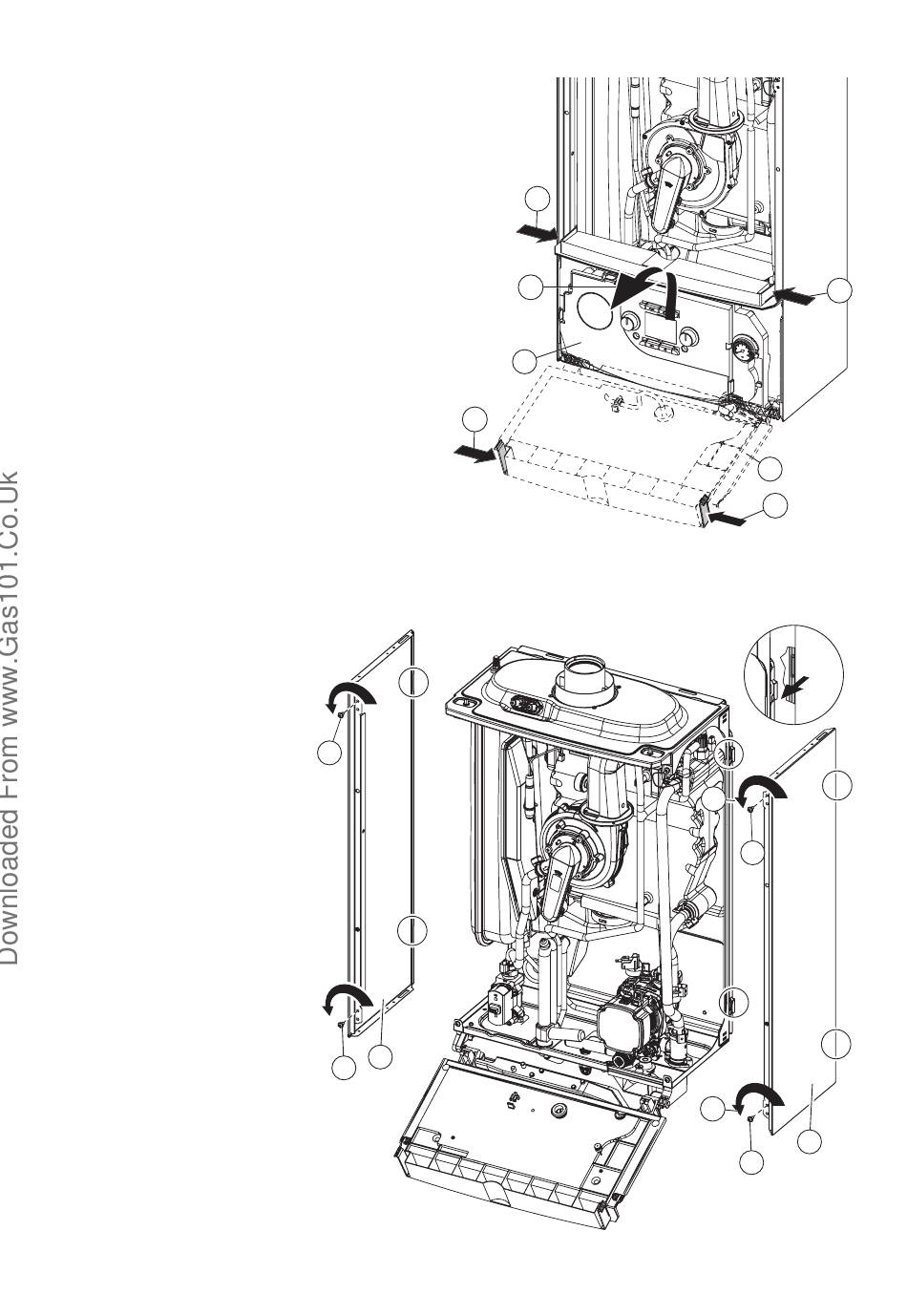 Downloaded From www.Gas101.Co.Uk