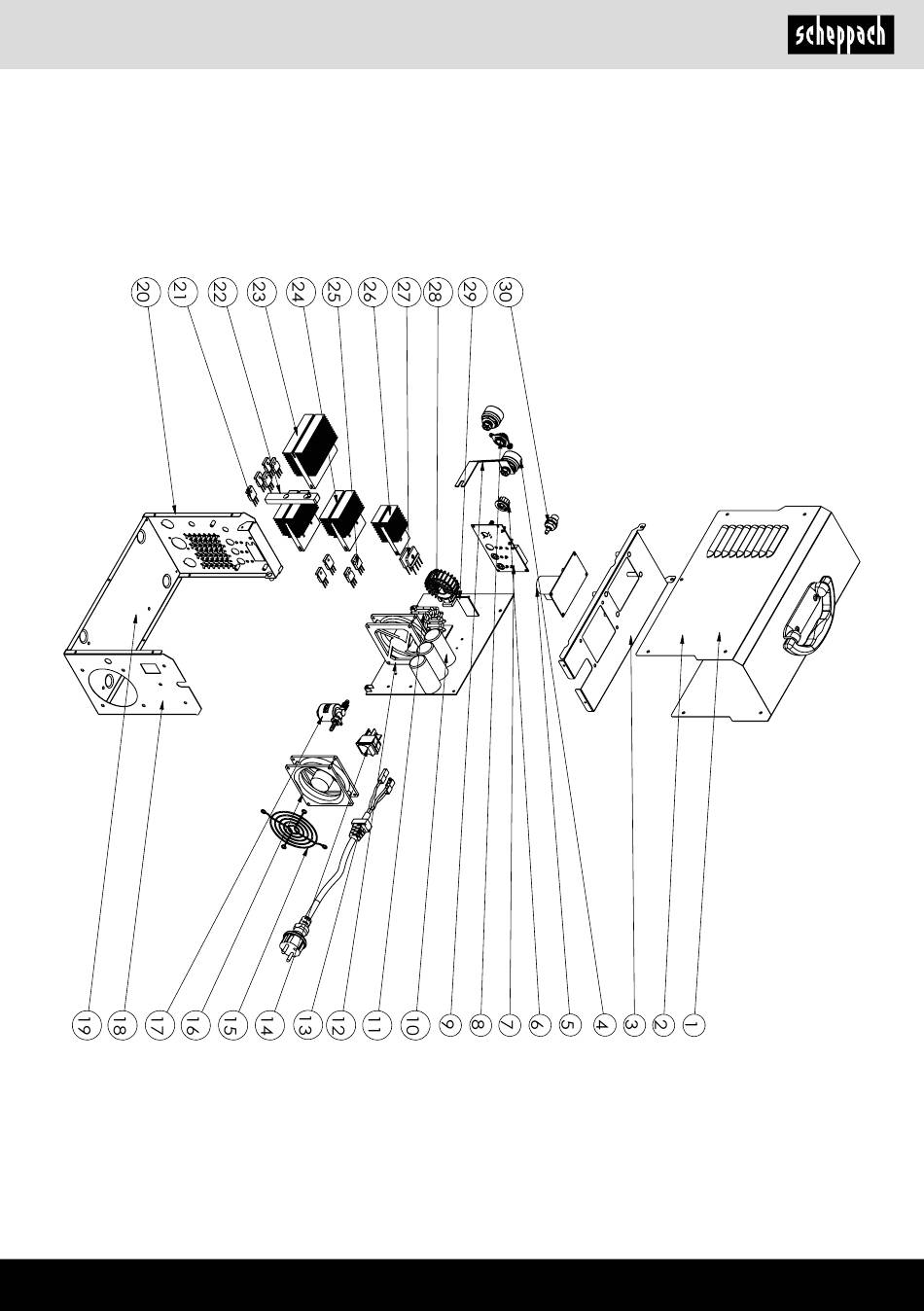 scheppach

20 21 22 23 24 25 26 27 28 29 30

19 18 17 16 15 14 13 12 11 10 9 8 7 6 5 4 3 2 1