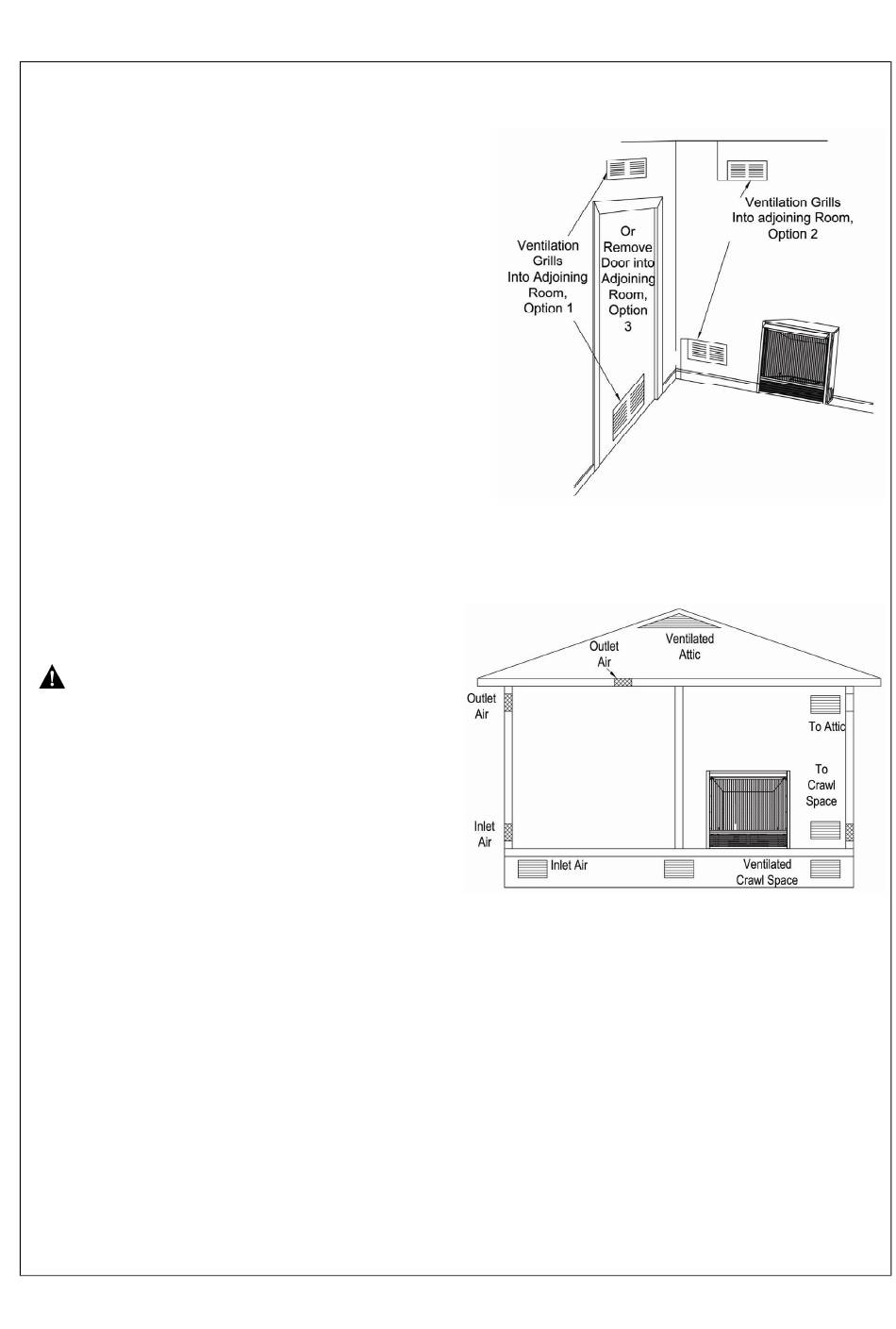 Ventilation Grills Into Adjoining Room, Option 1

Or Remove Door into Adjoining Room, Option 3

Ventilation Grills Into adjoining Room, Option 2

Outlet Air

Ventilated Attic

Outlet Air

To Attic

To Crawl Space

Inlet Air

Inlet Air

Ventilated Crawl Space