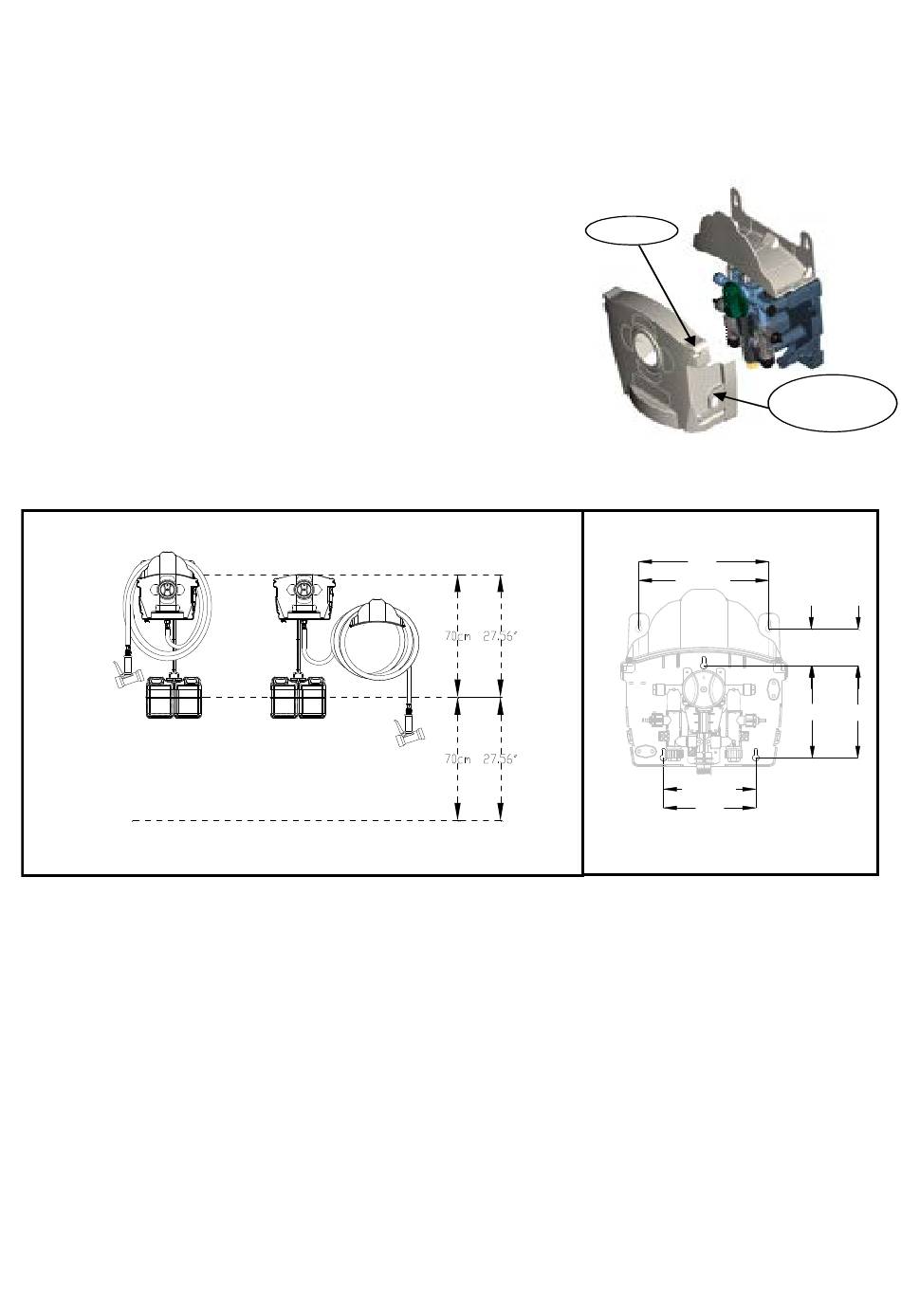 70cm 27.56"

70cm 27.56"