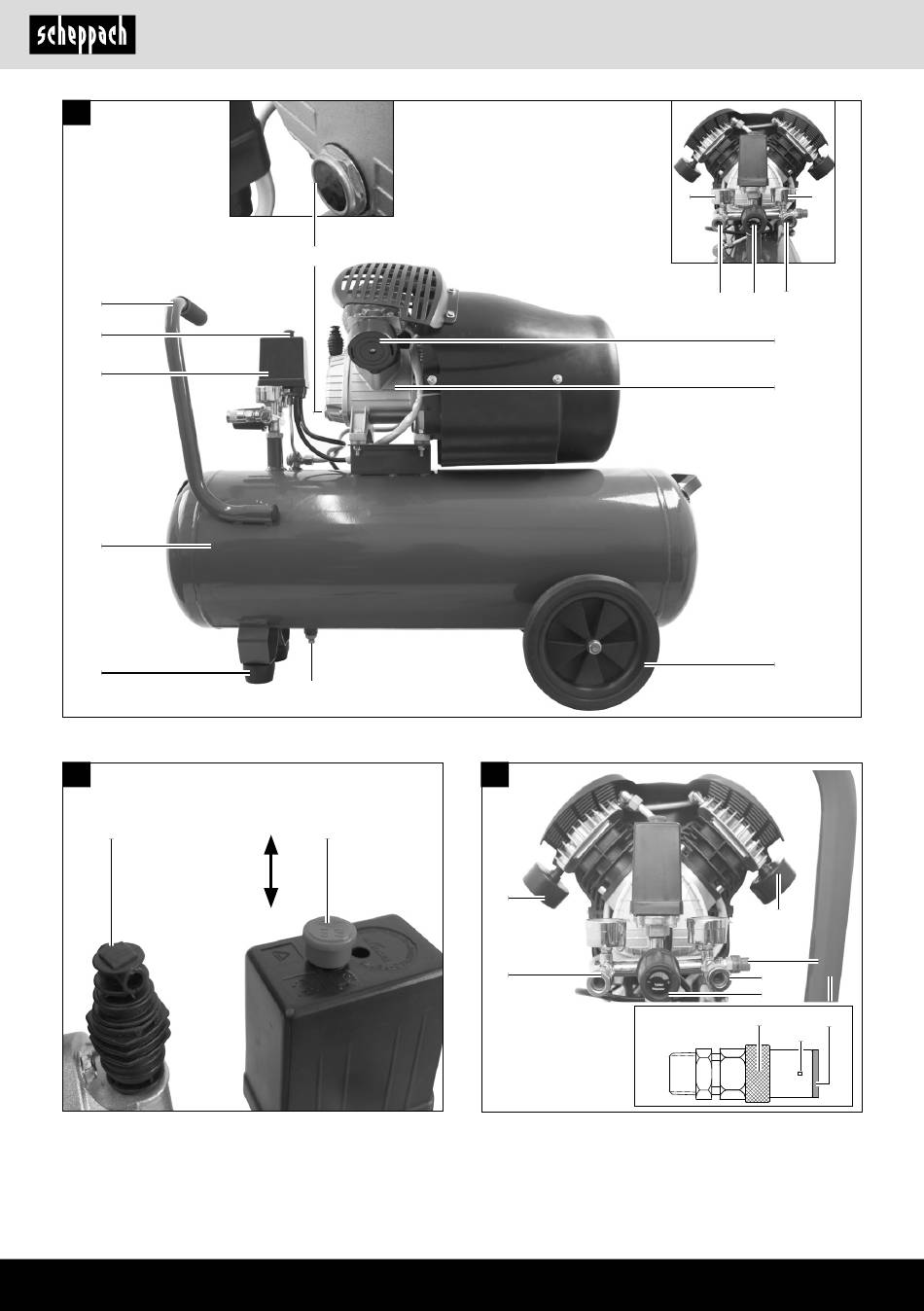 scheppach