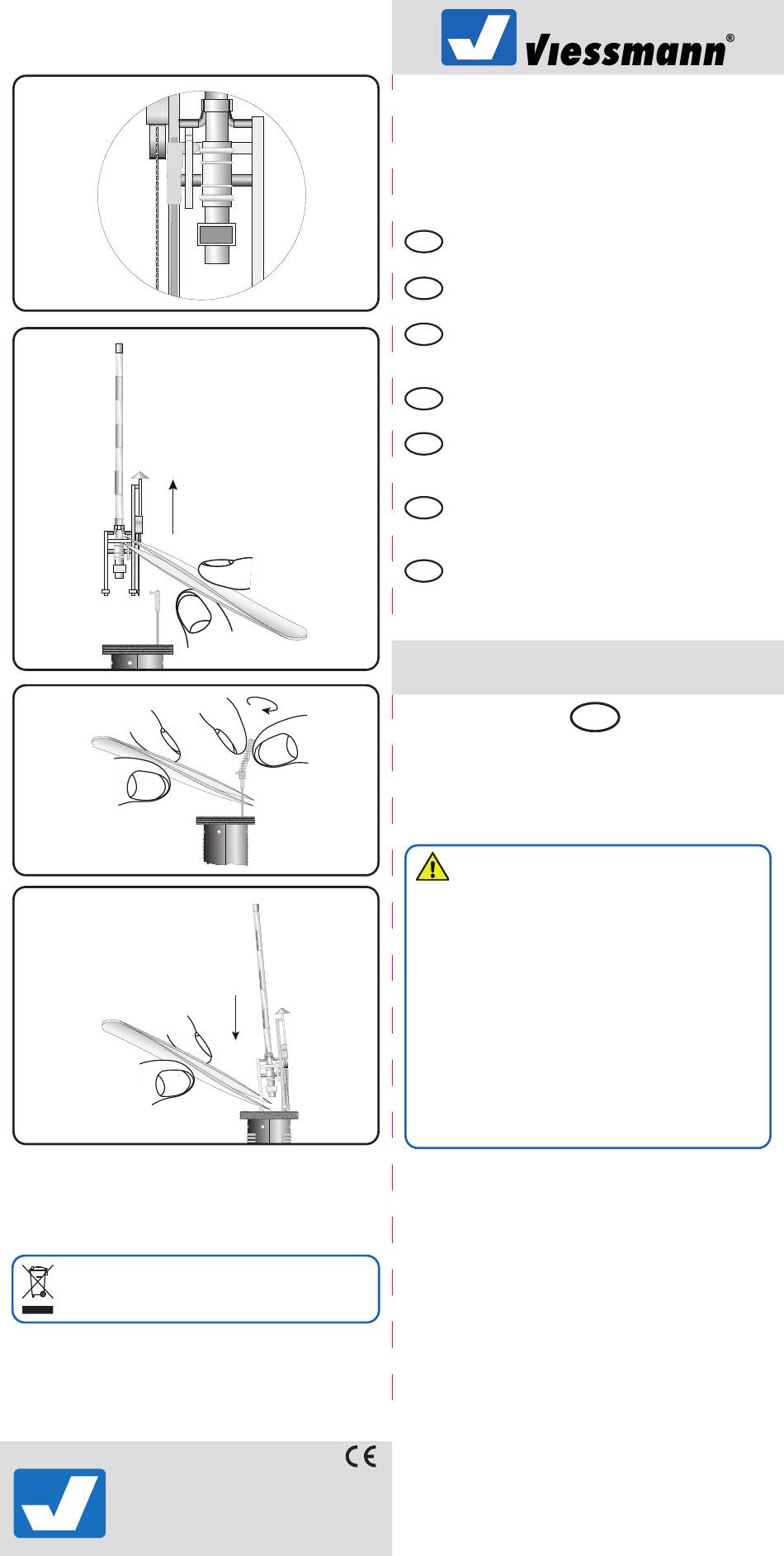 Viessmann®

CE