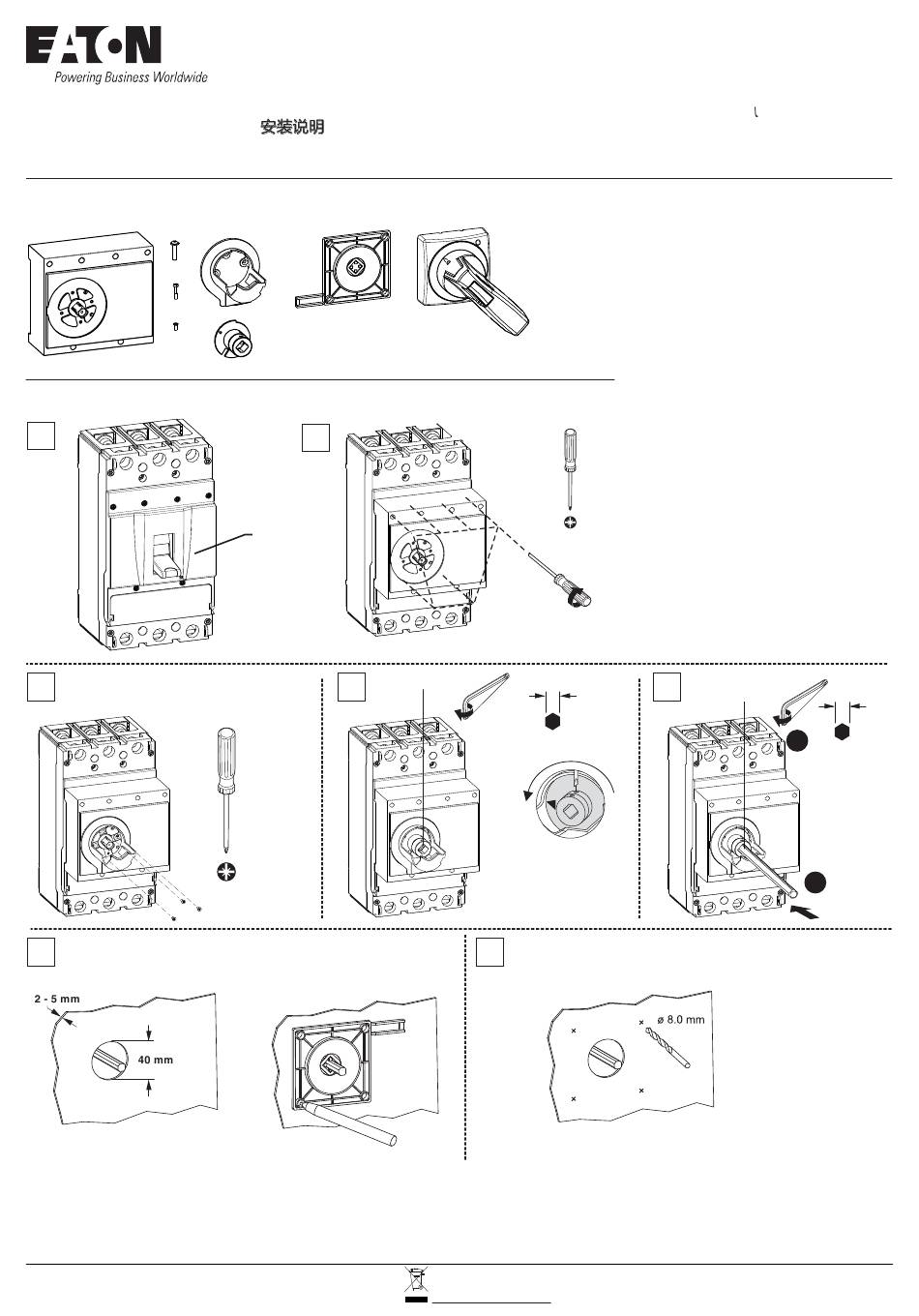 EATON
Powering Business Worldwide

安装说明

2 - 5 mm

40 mm

ø 8.0 mm