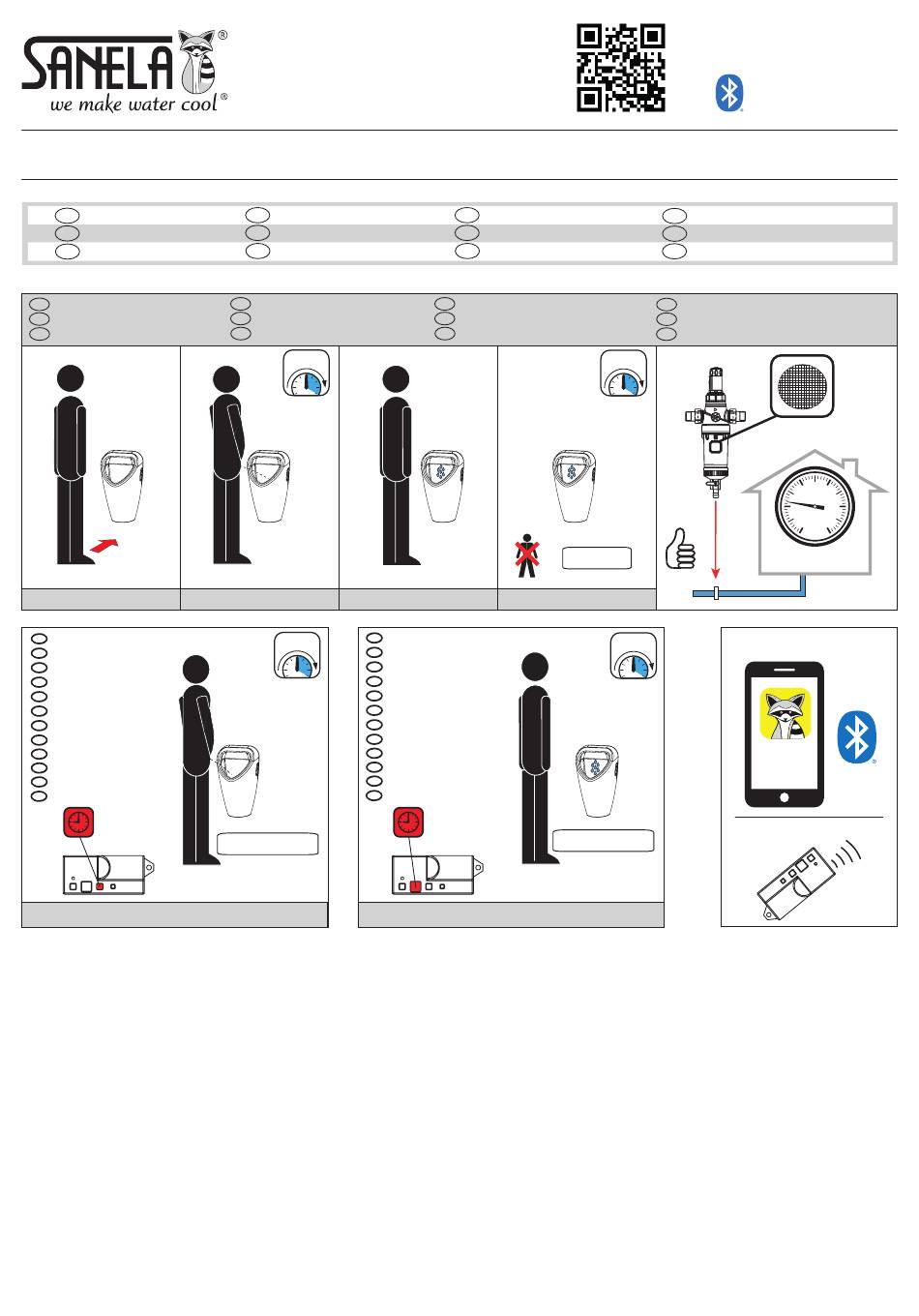 SANELA®
we make water cool®