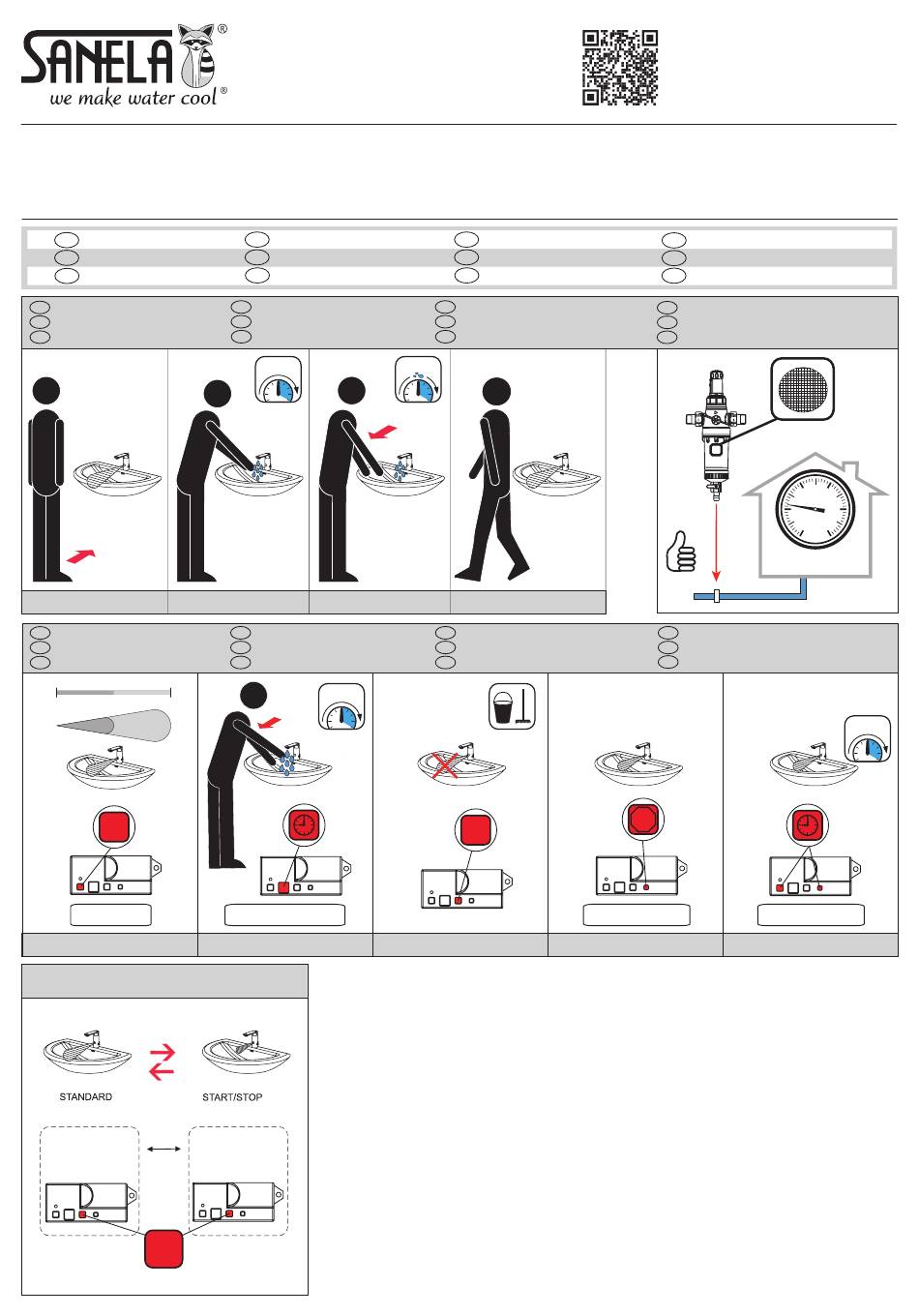 SANELA®
we make water cool®

STANDARD

START/STOP