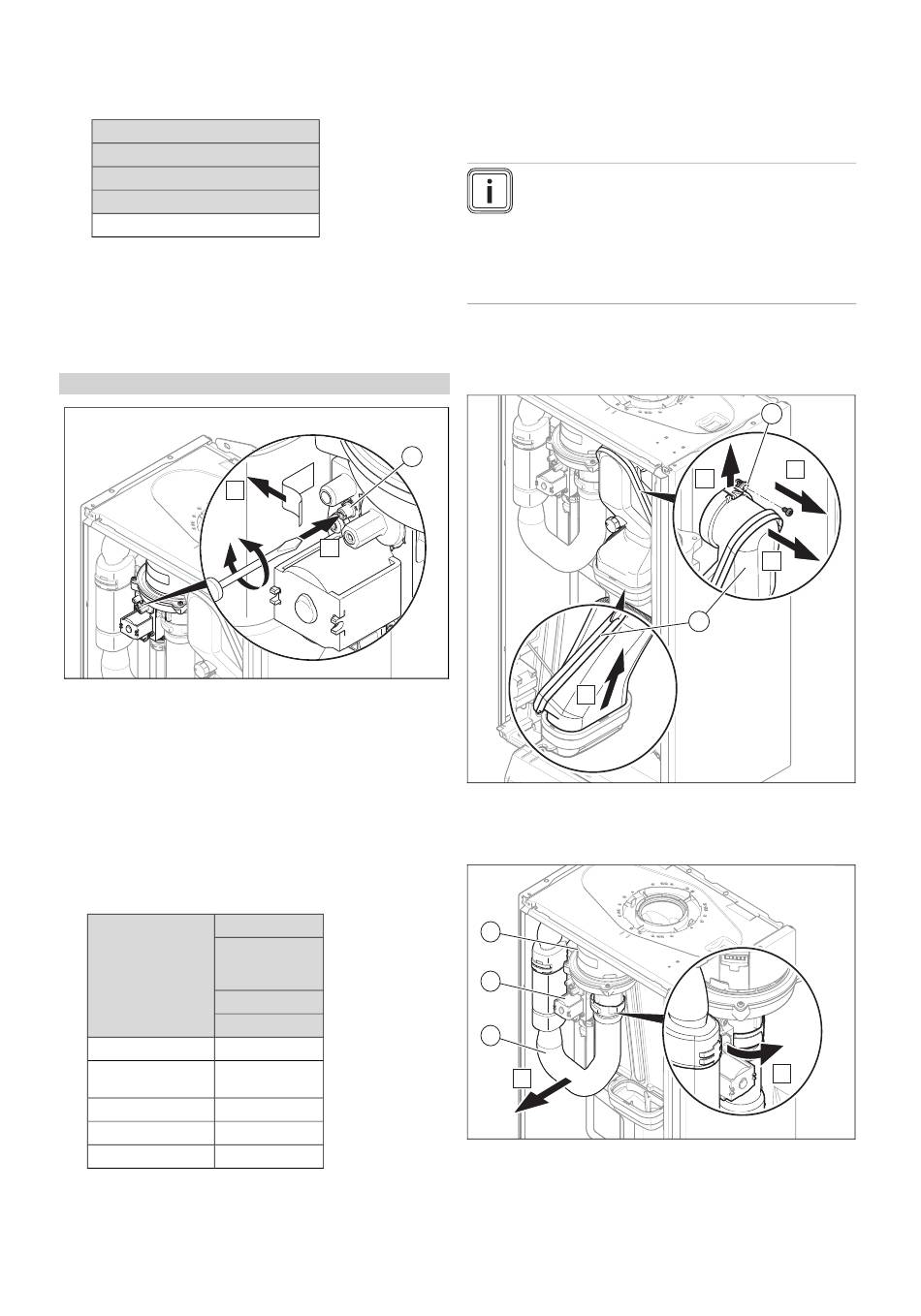 i