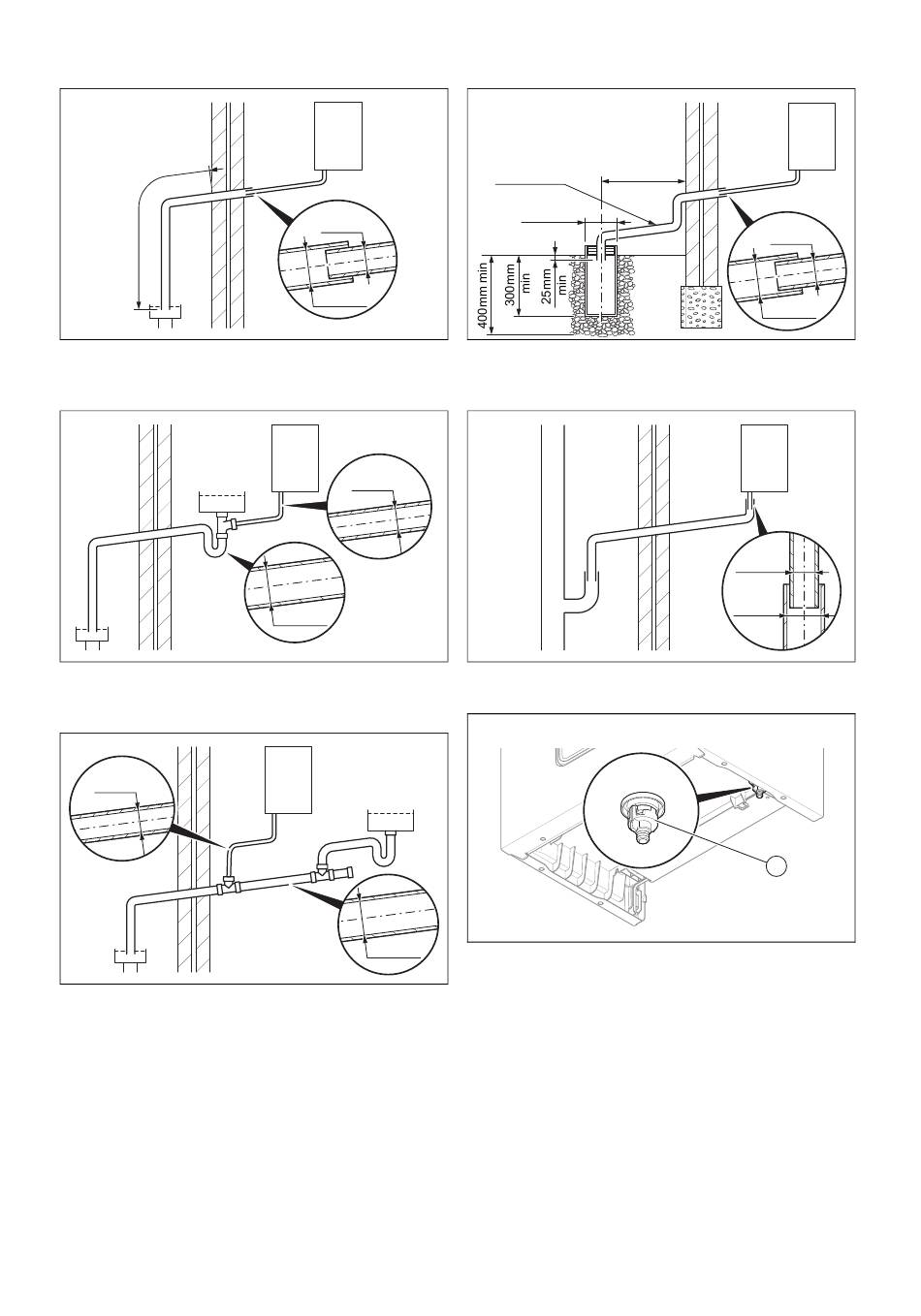 400mm min
300mm min
25mm min