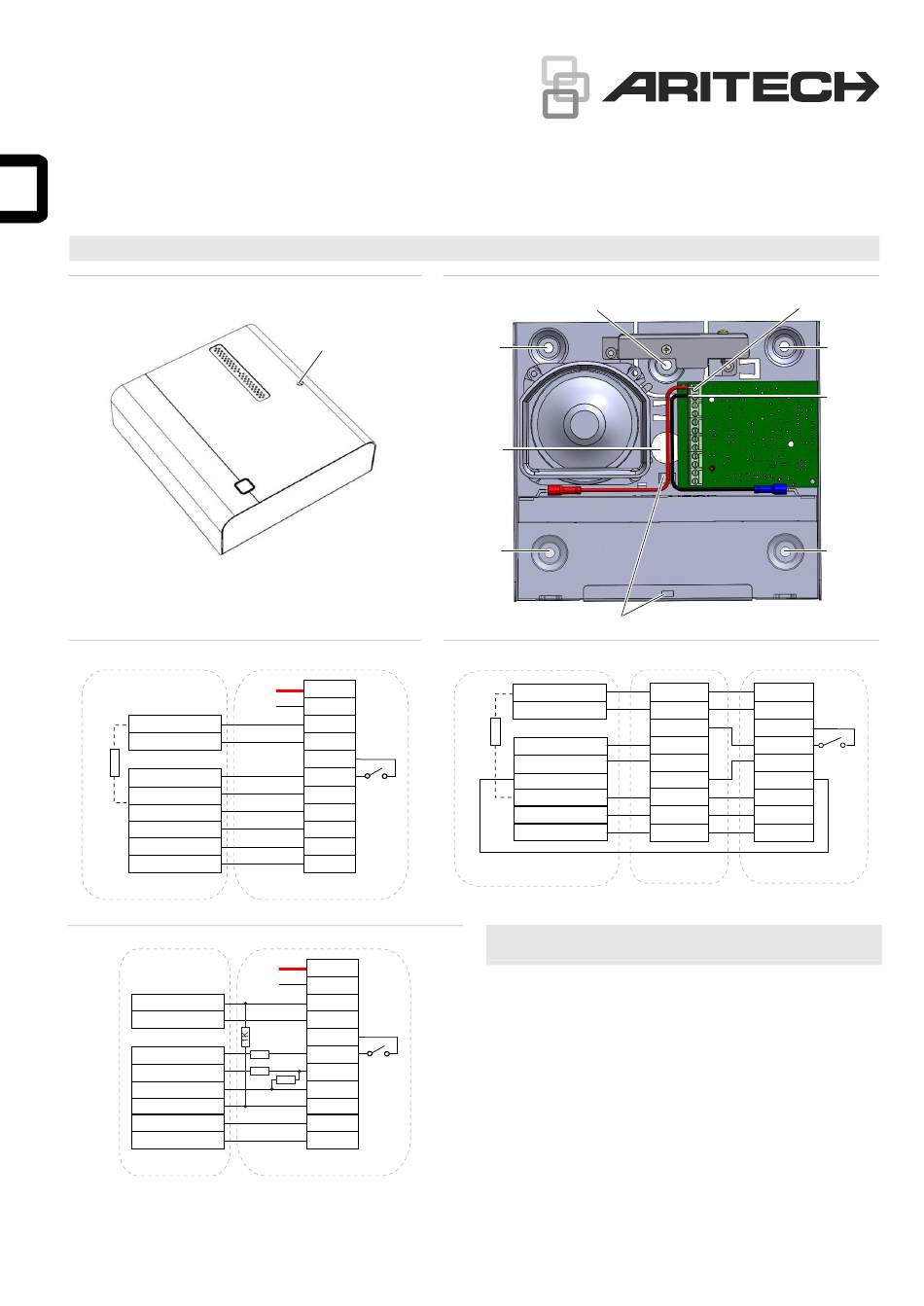 ARITECH