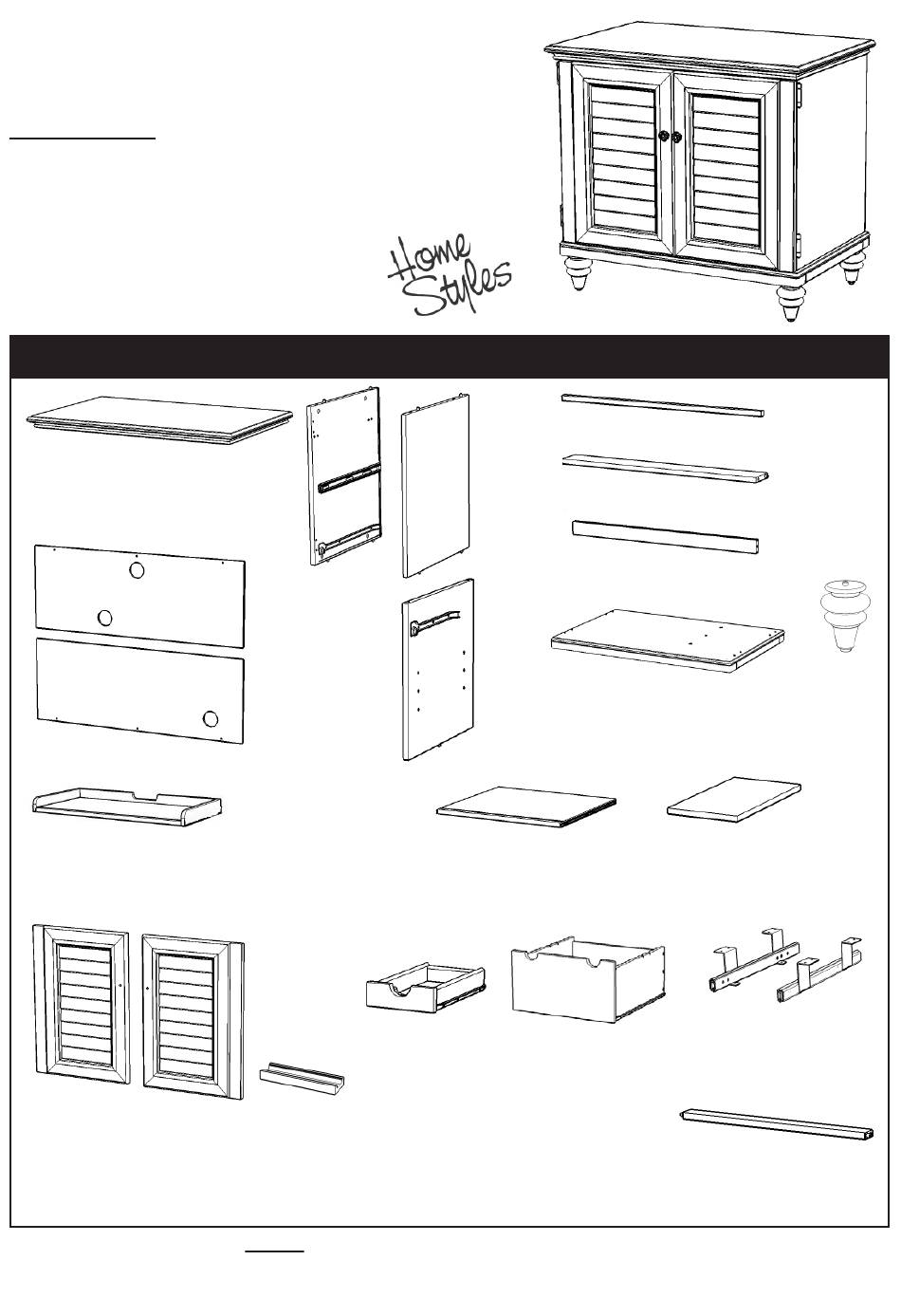 Home Styles