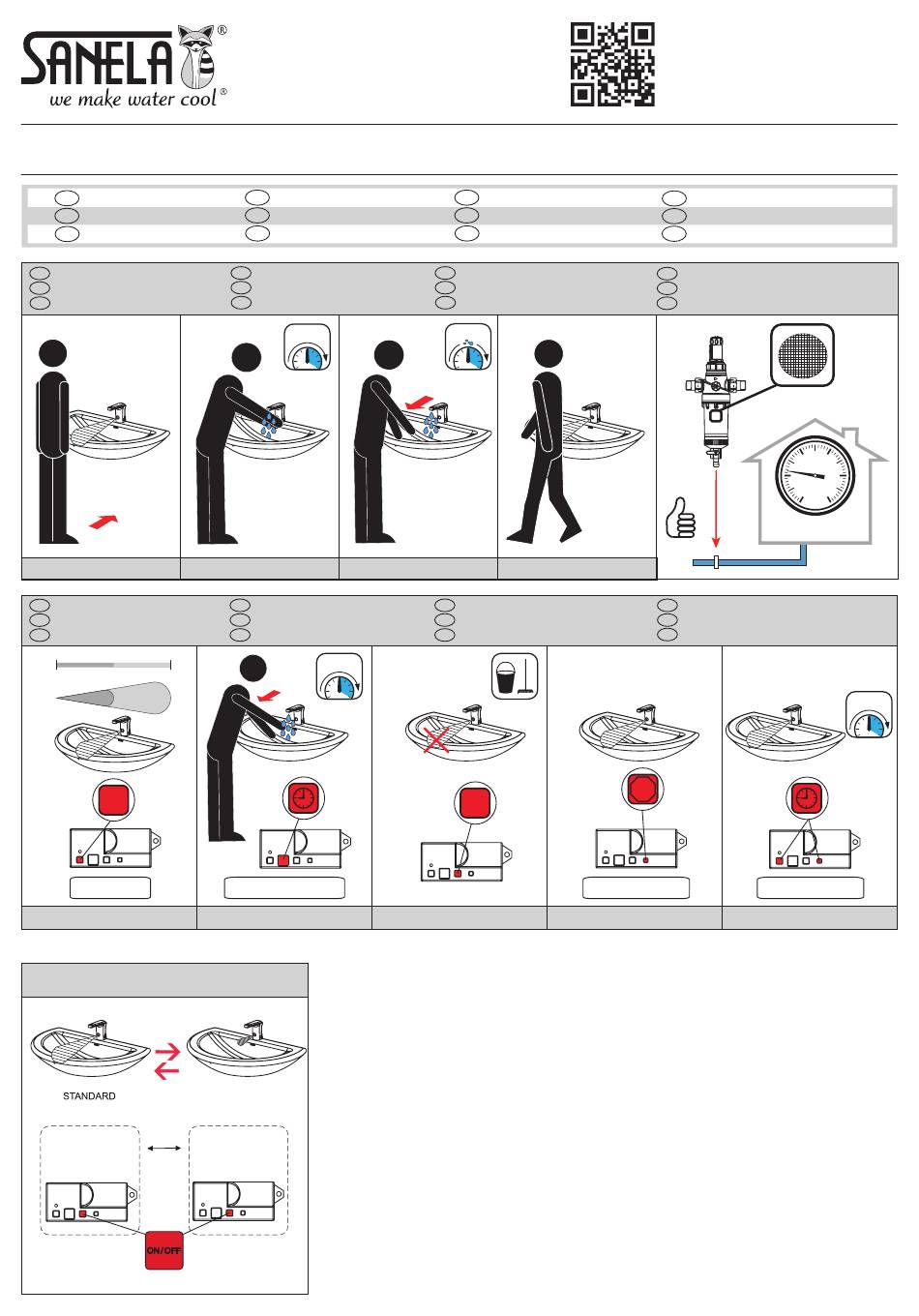 SANELA®
we make water cool®

STANDARD

ON/OFF