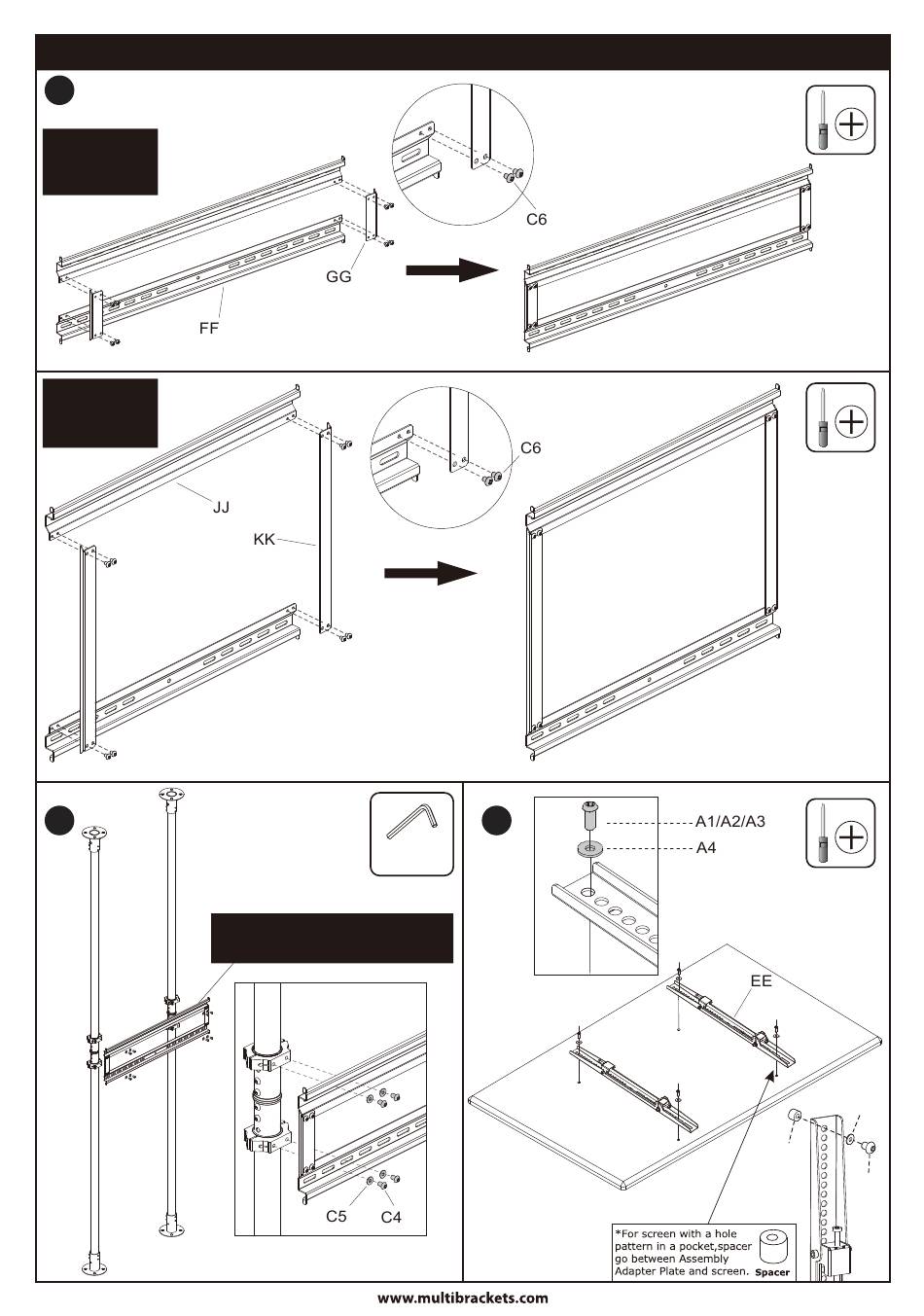 C6

GG

FF

C6

JJ

KK

C5

C4

A1/A2/A3

A4

EE

*For screen with a hole pattern in a pocket,spacer go between Assembly Adapter Plate and screen.

Spacer

www.multibrackets.com