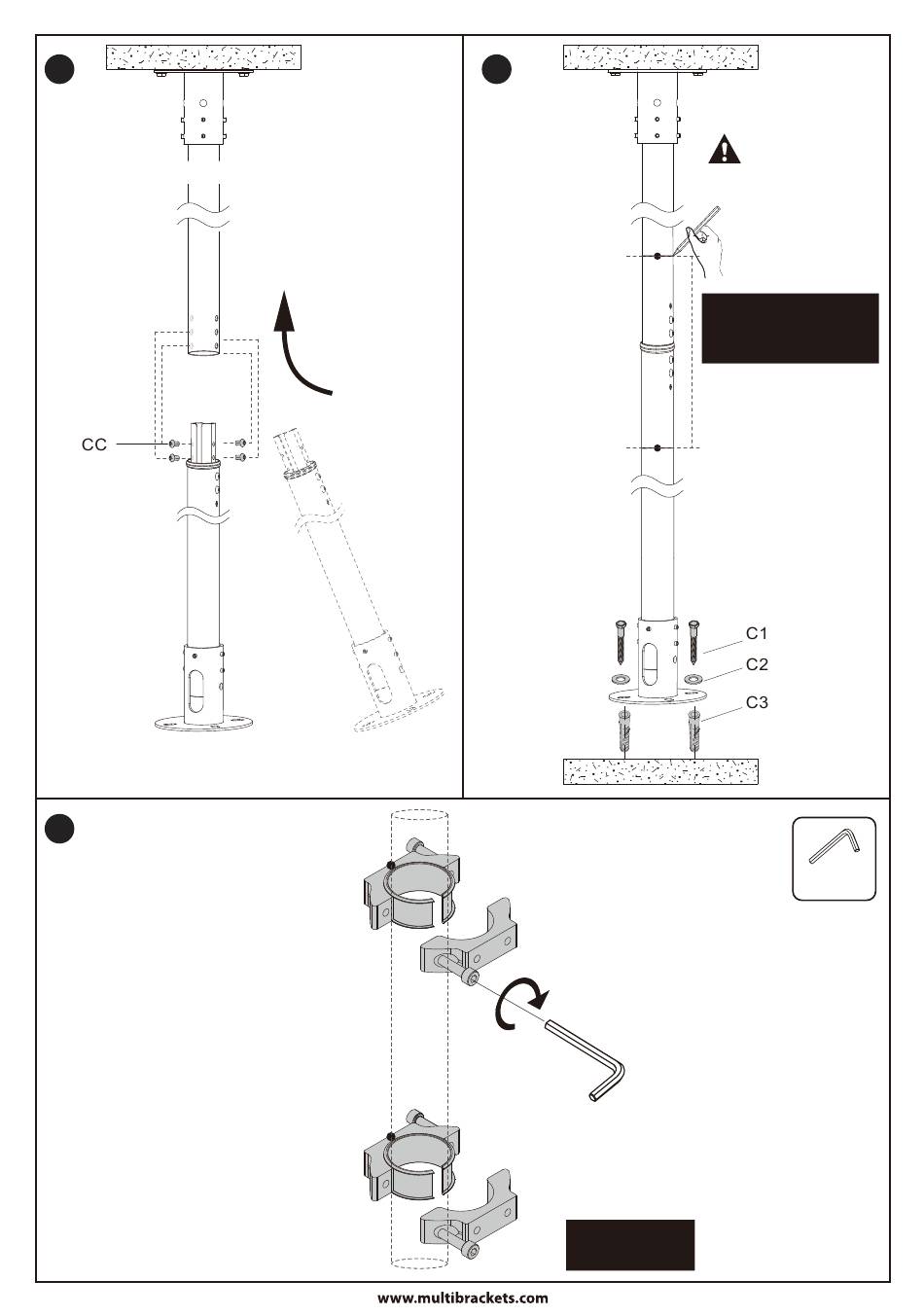 CC

C1

C2

C3

www.multibrackets.com