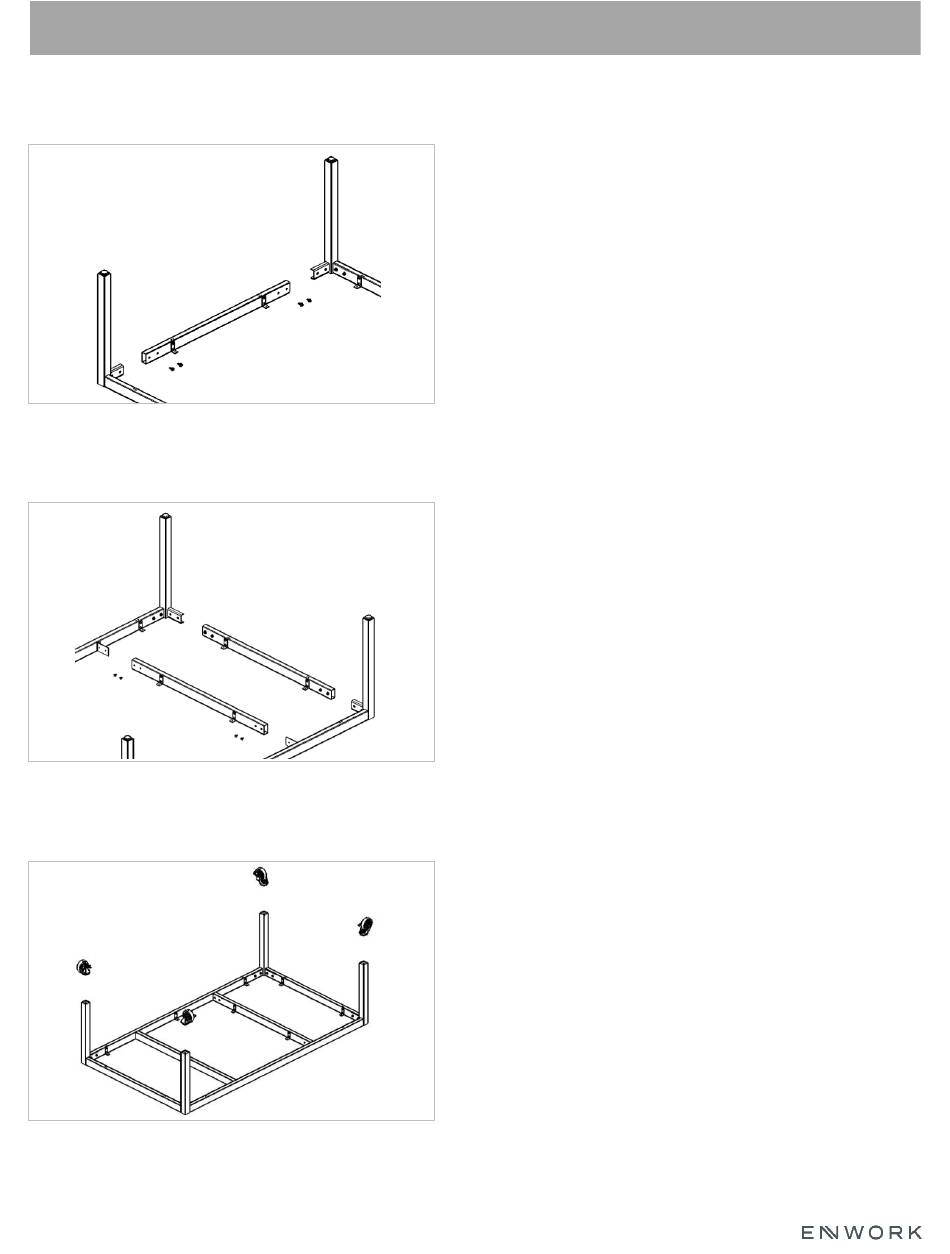 ENWORK