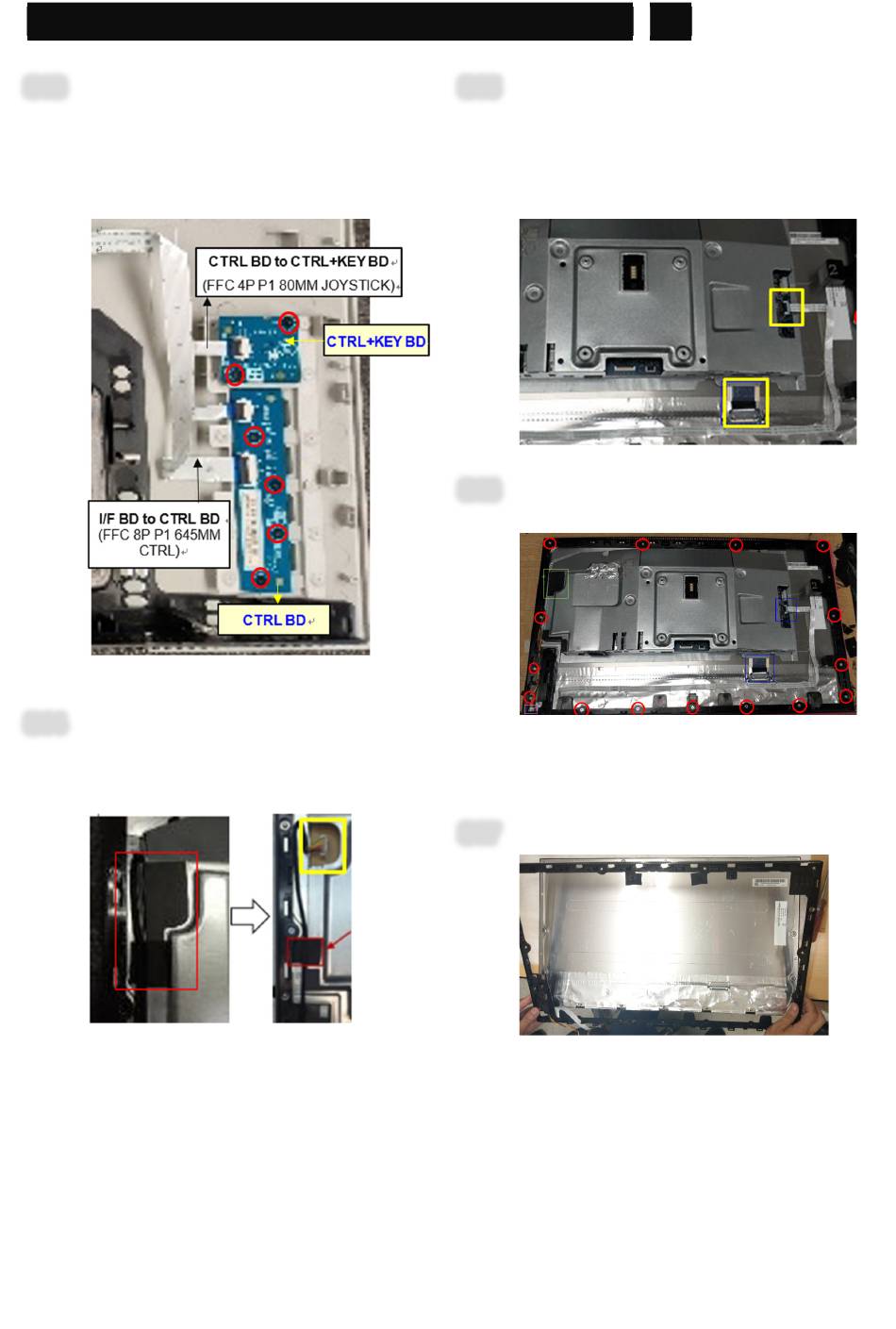 CTRL BD to CTRL+KEY BD
(FFC 4P P1 80MM JOYSTICK)

CTRL+KEY BD

I/F BD to CTRL BD
(FFC 8P P1 645MM CTRL)

CTRL BD

2