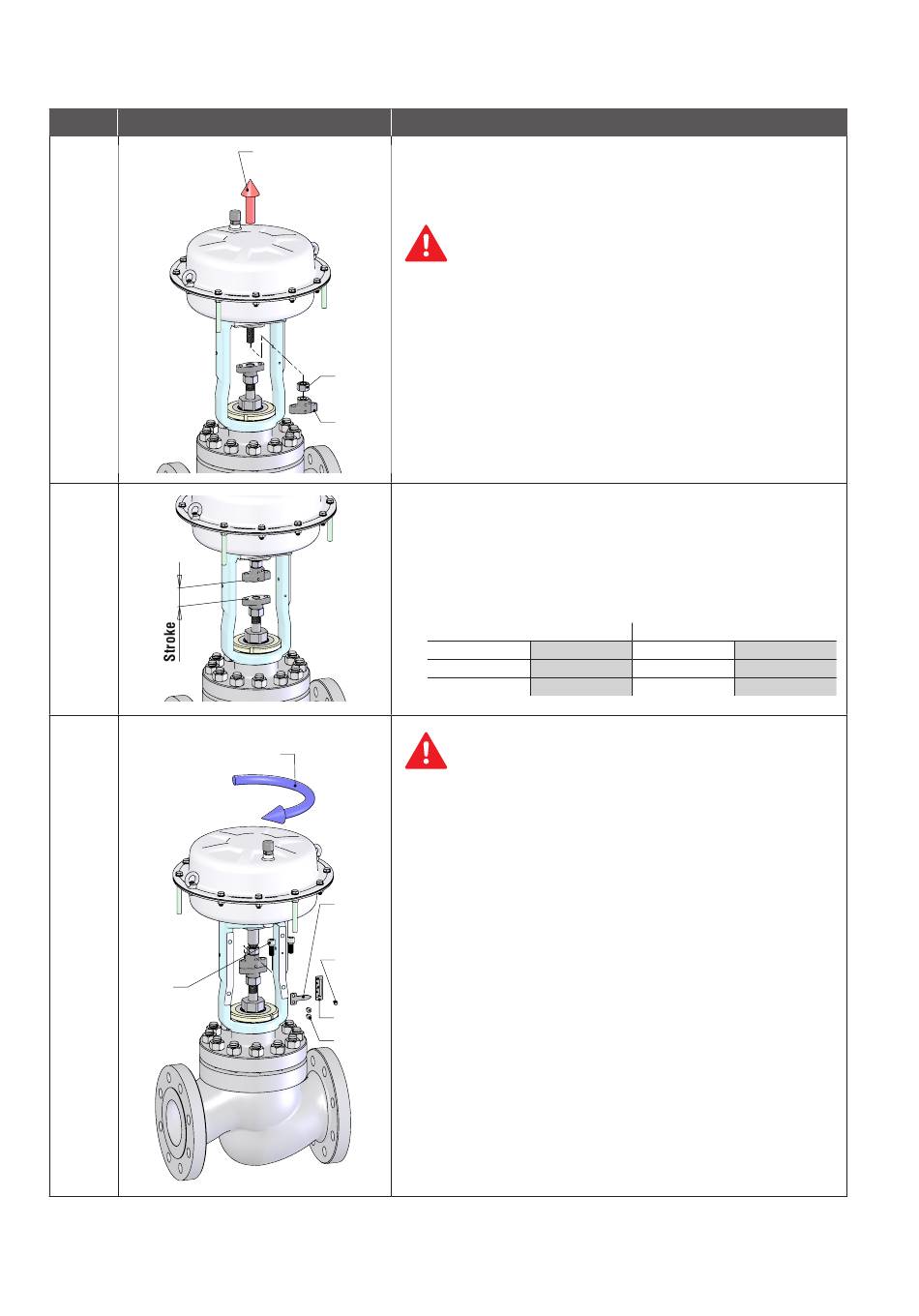 Stroke