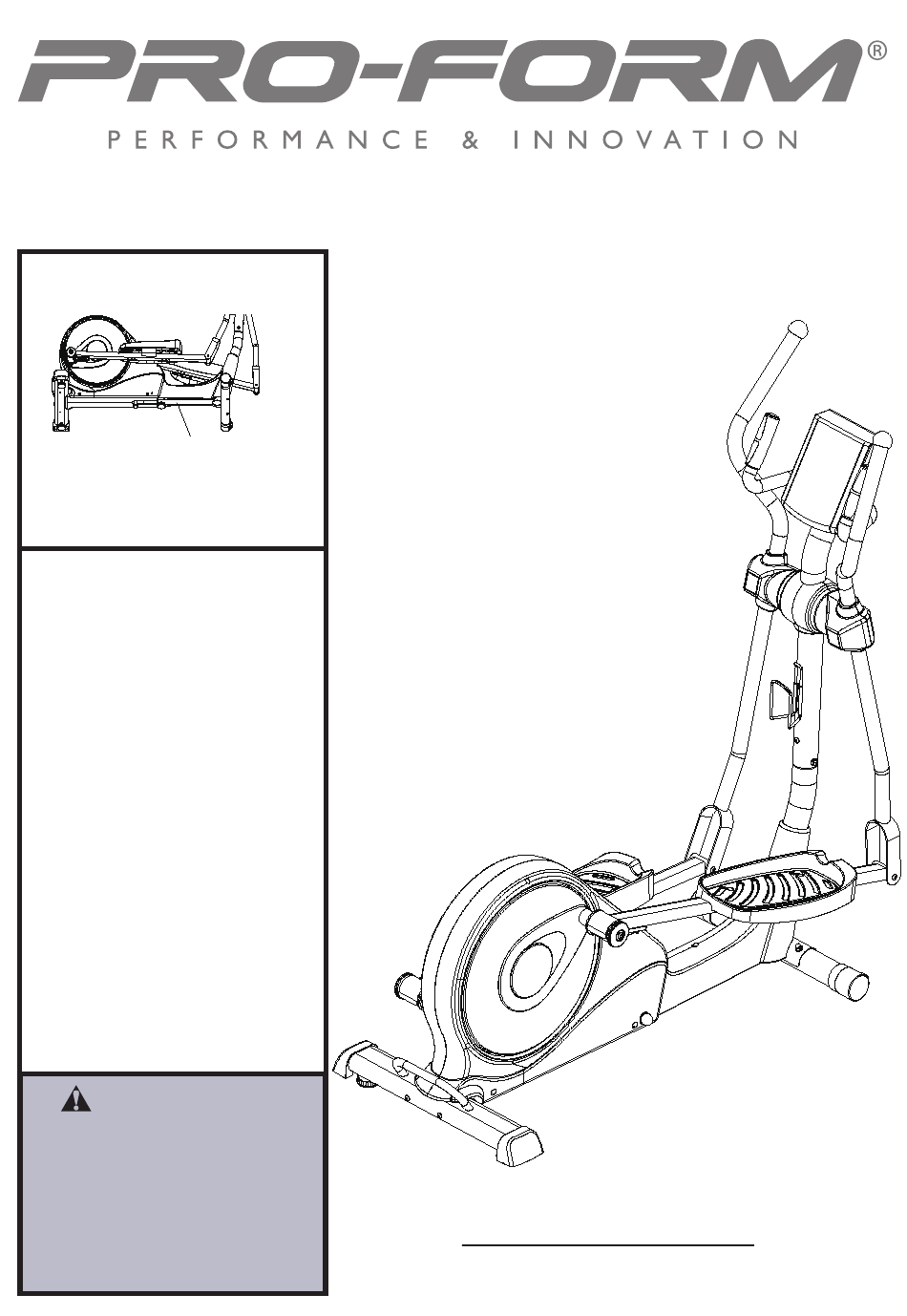 PRO-FORM®

PERFORMANCE & INNOVATION