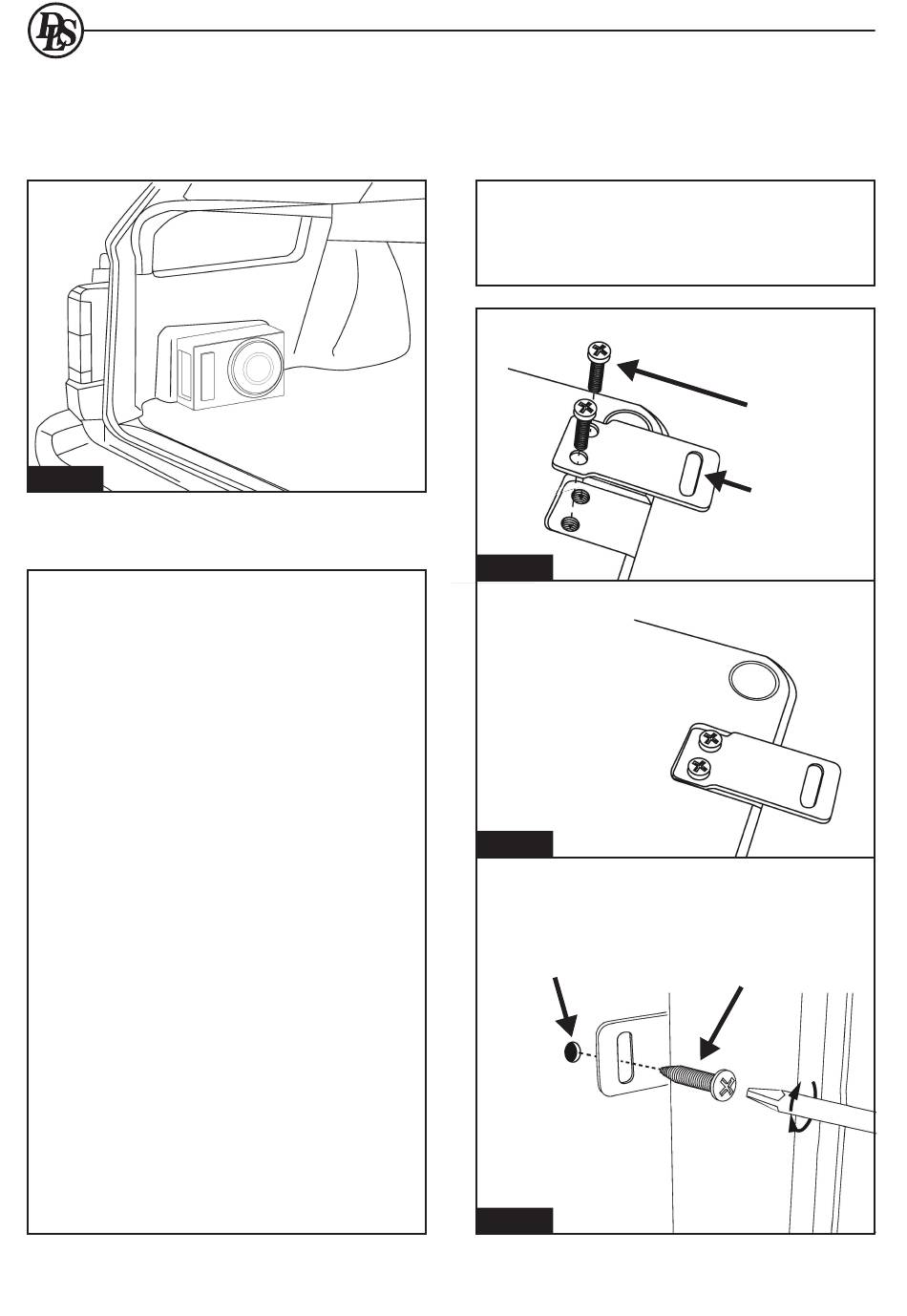 DLS