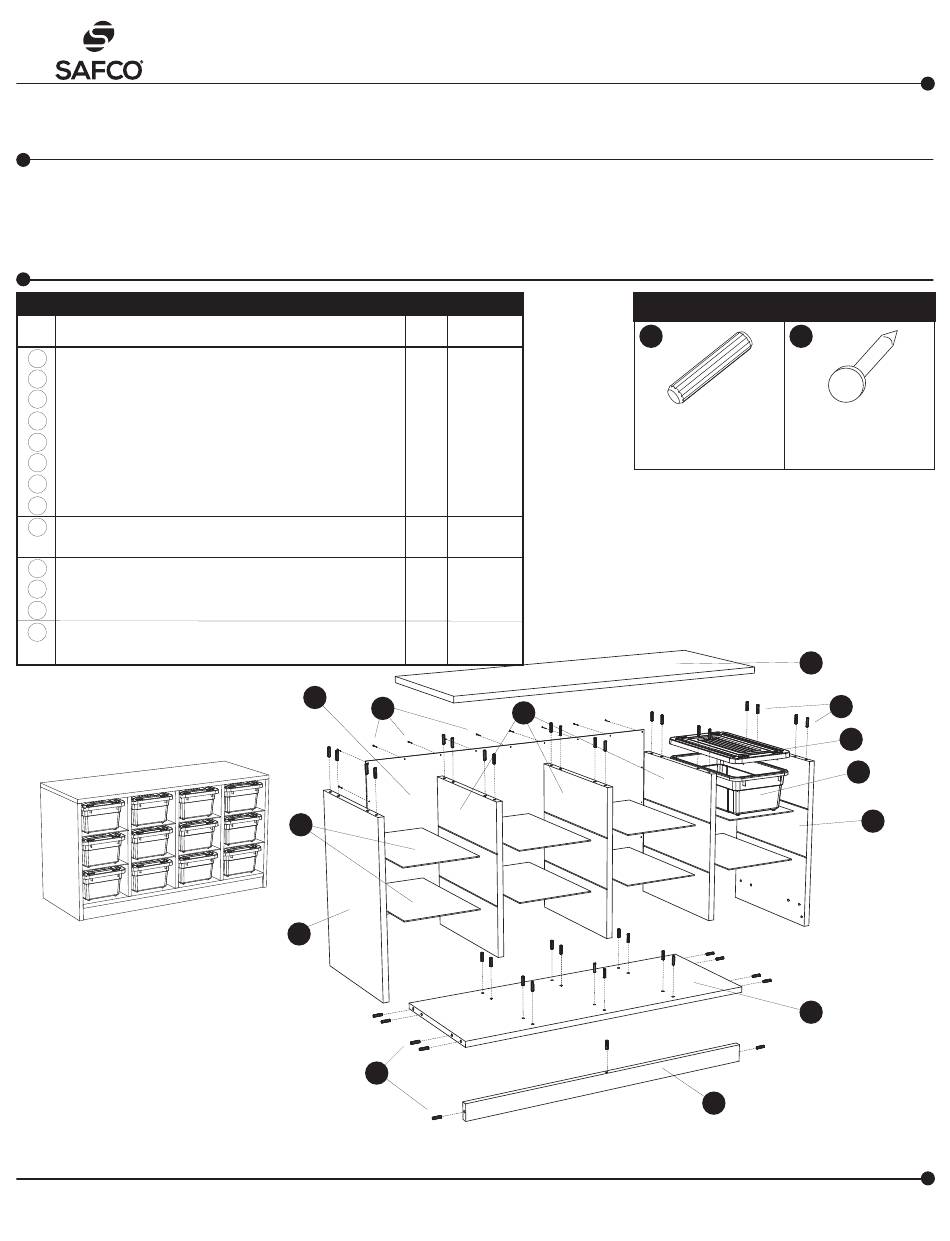 SAFCO