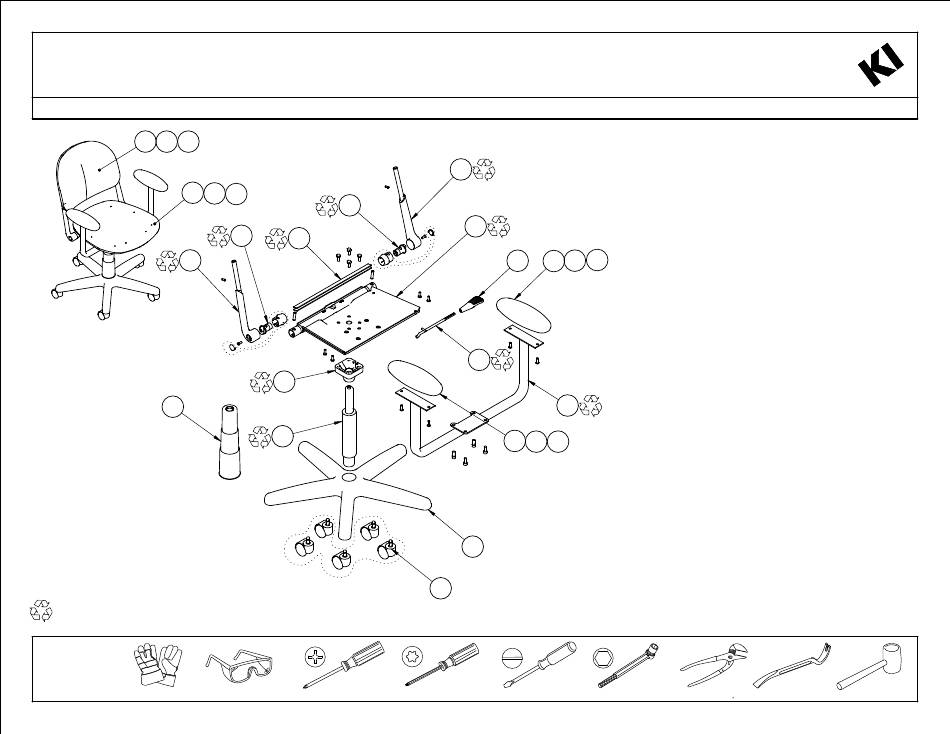 KI