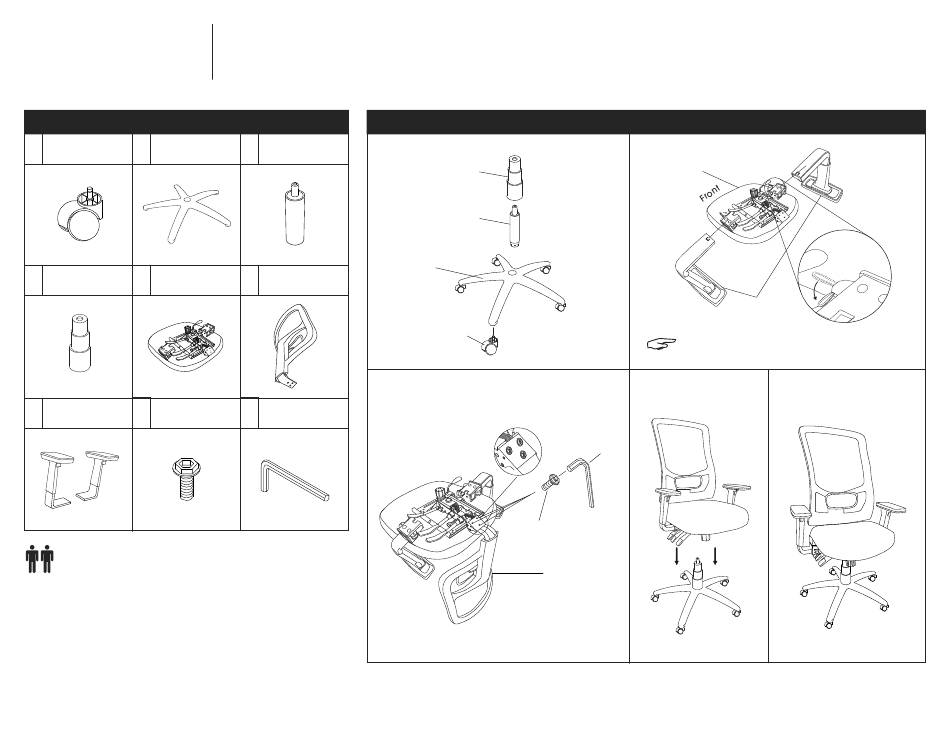 Front