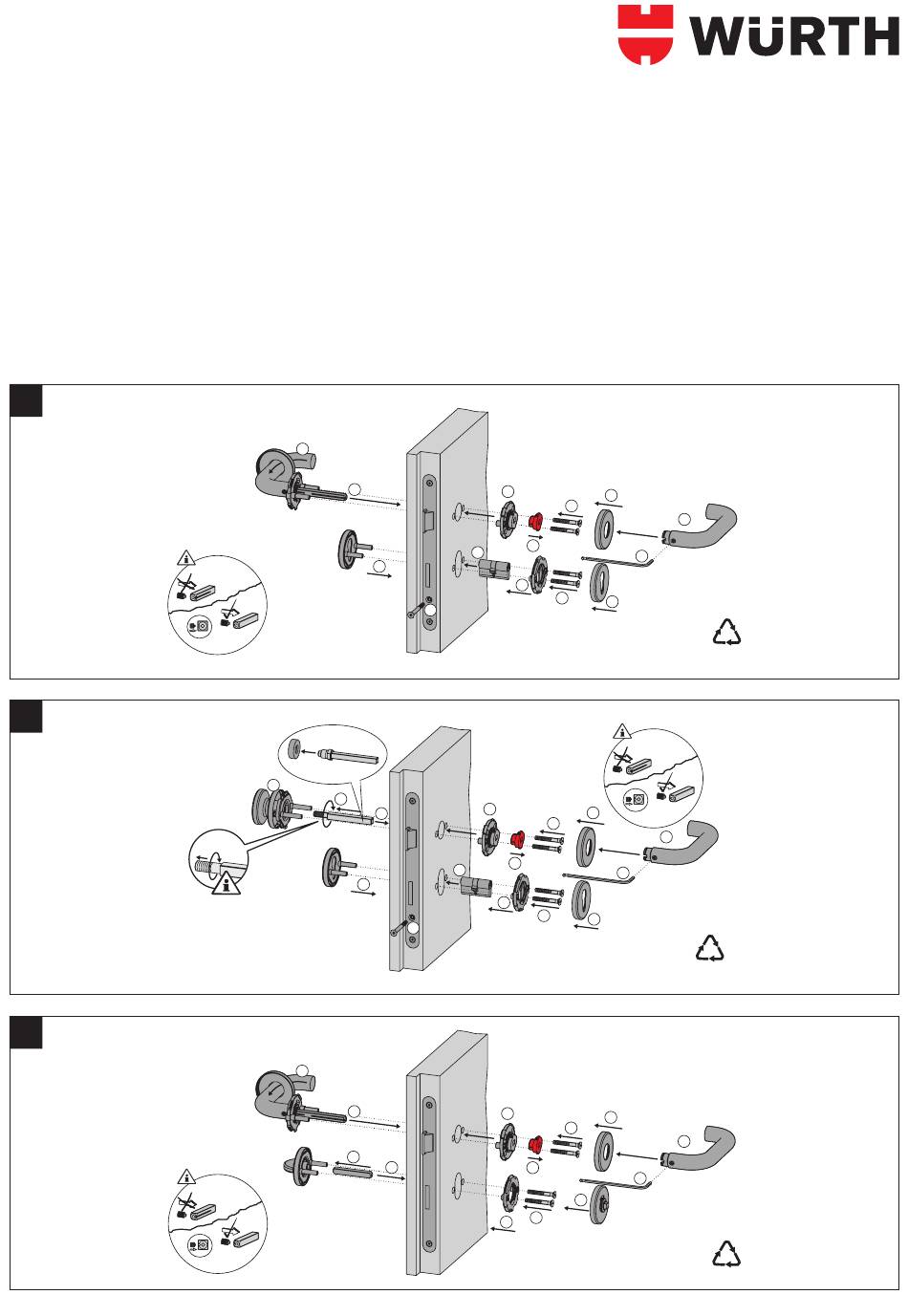 WÜRTH