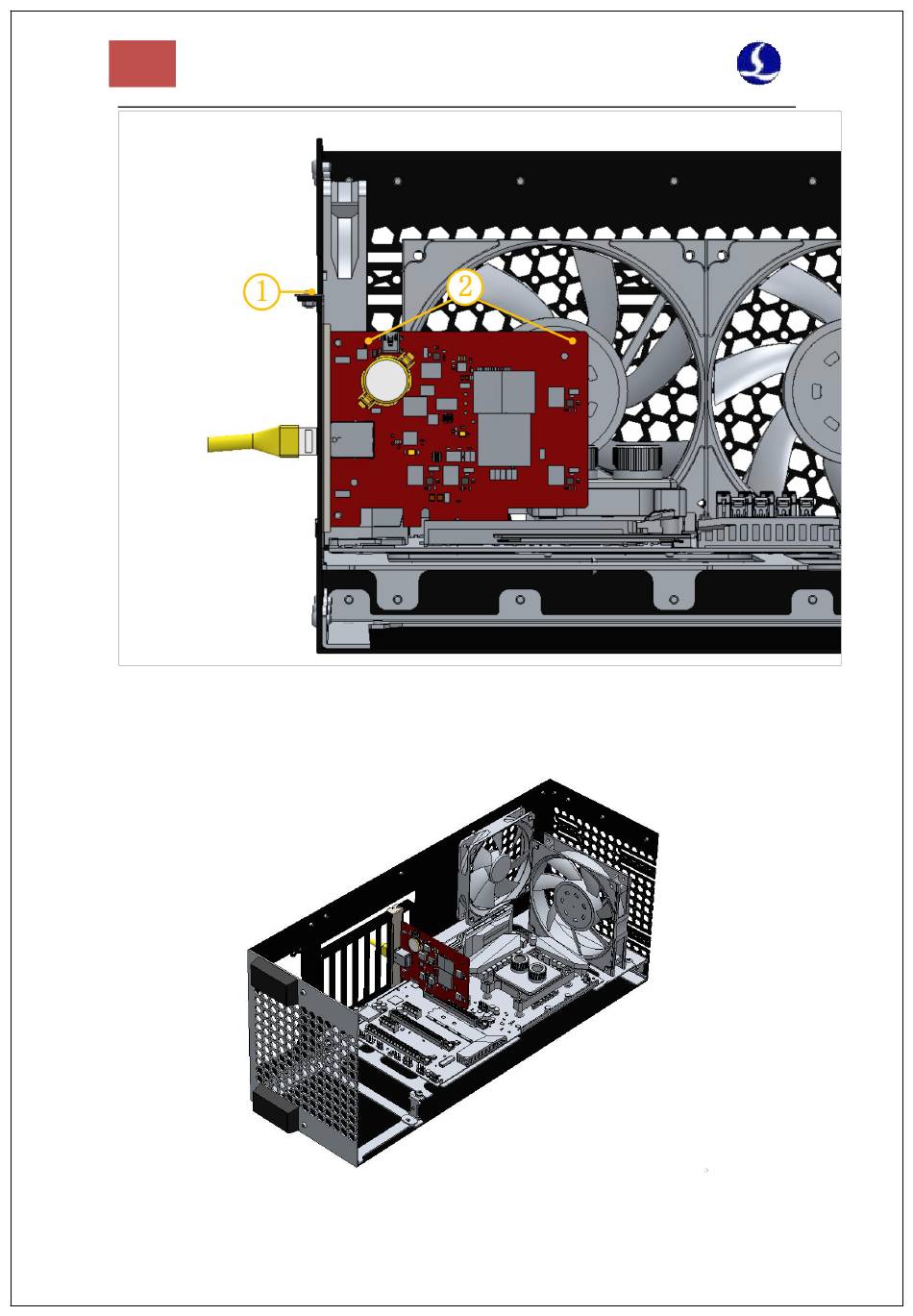 ①

②