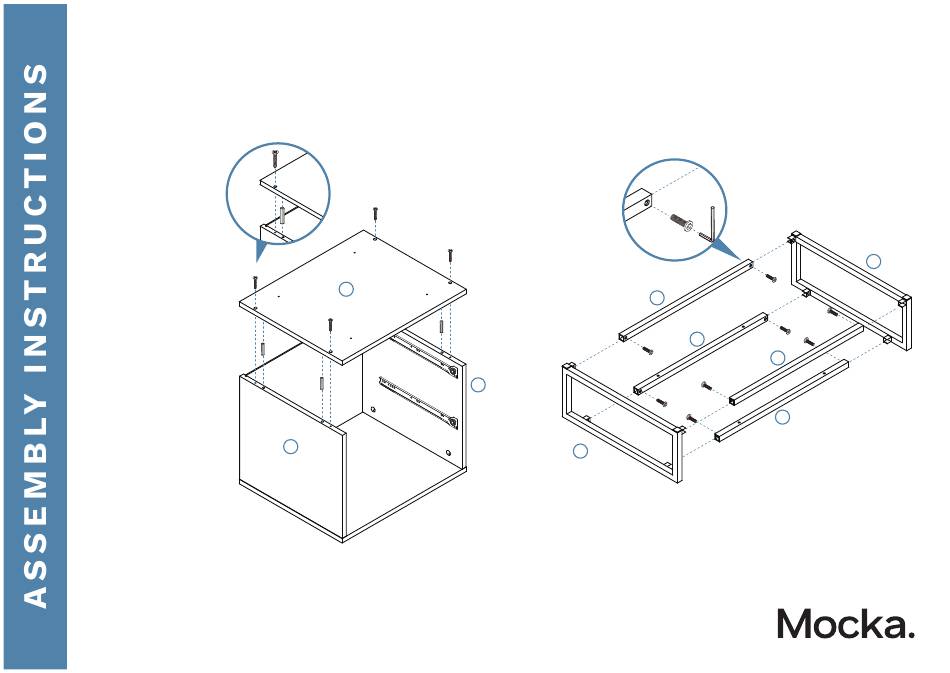 ASSEMBLY INSTRUCTIONS

Mocka.