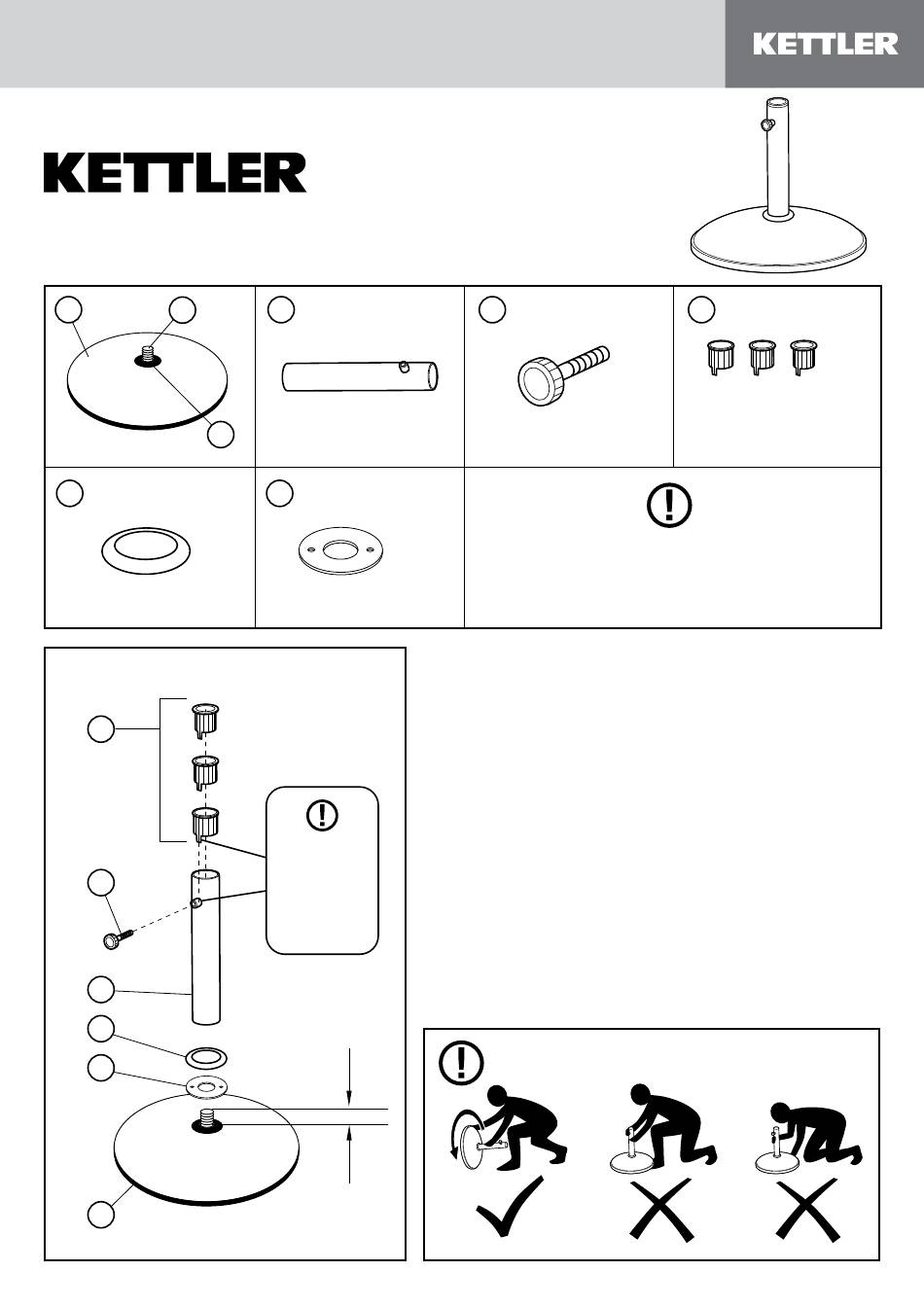 KETTLER

KETTLER