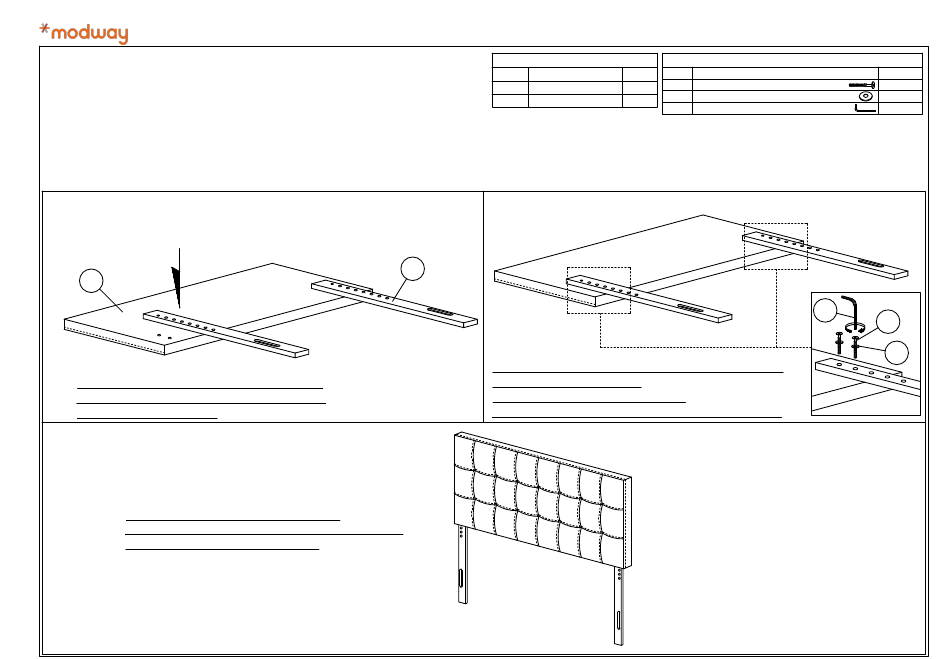 *modway