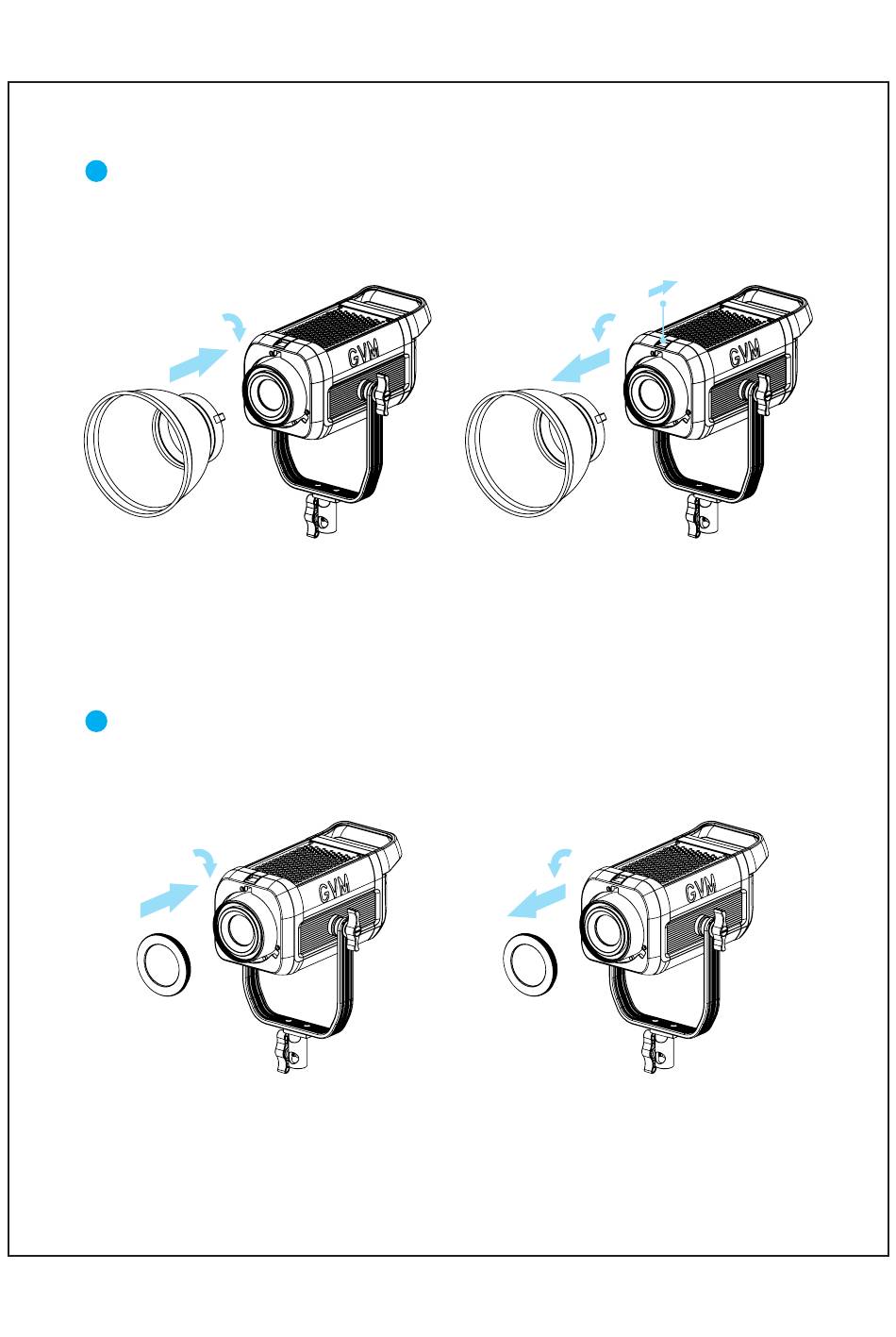 GVM

GVM

GVM

GVM