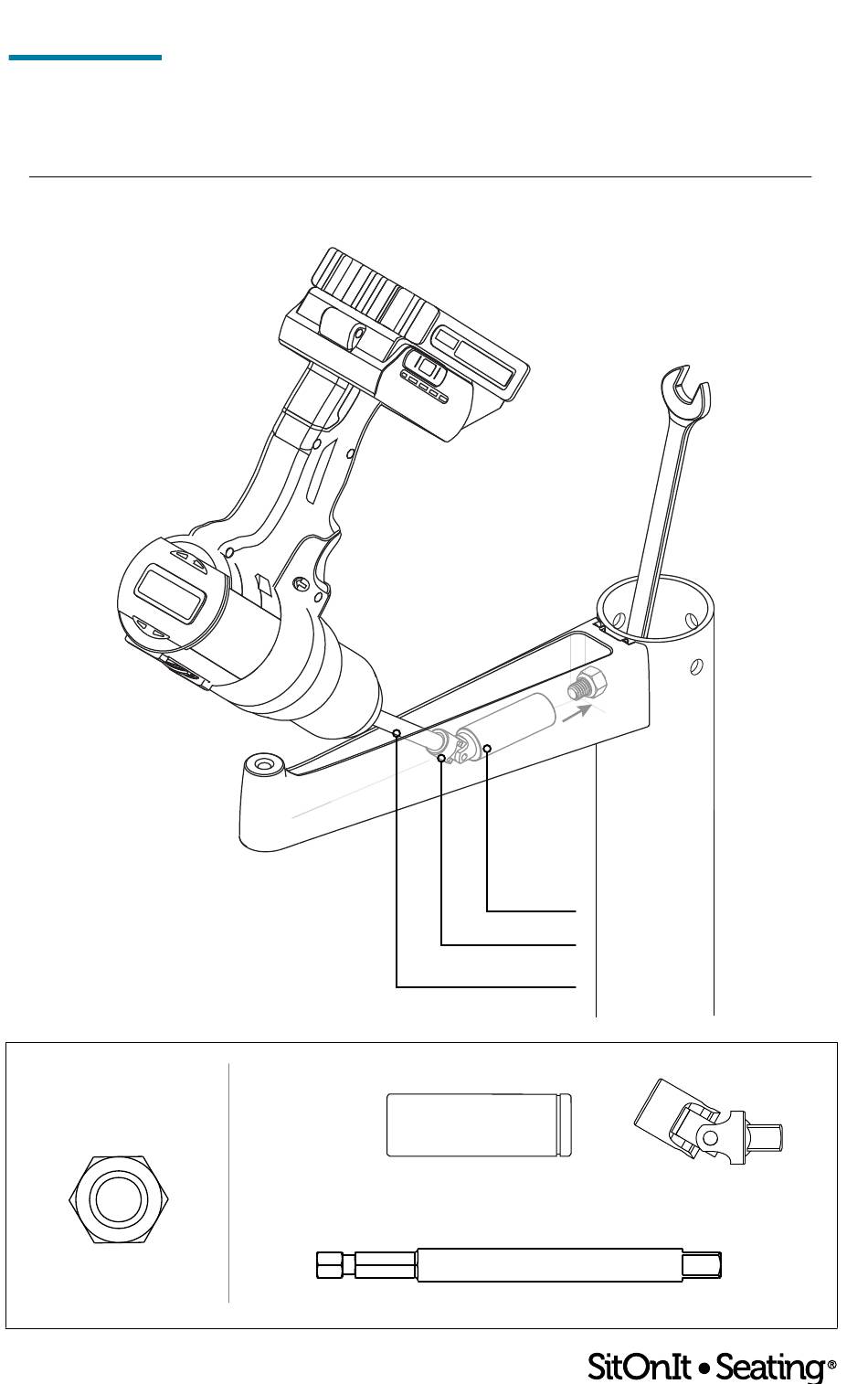 SitOnIt • Seating®