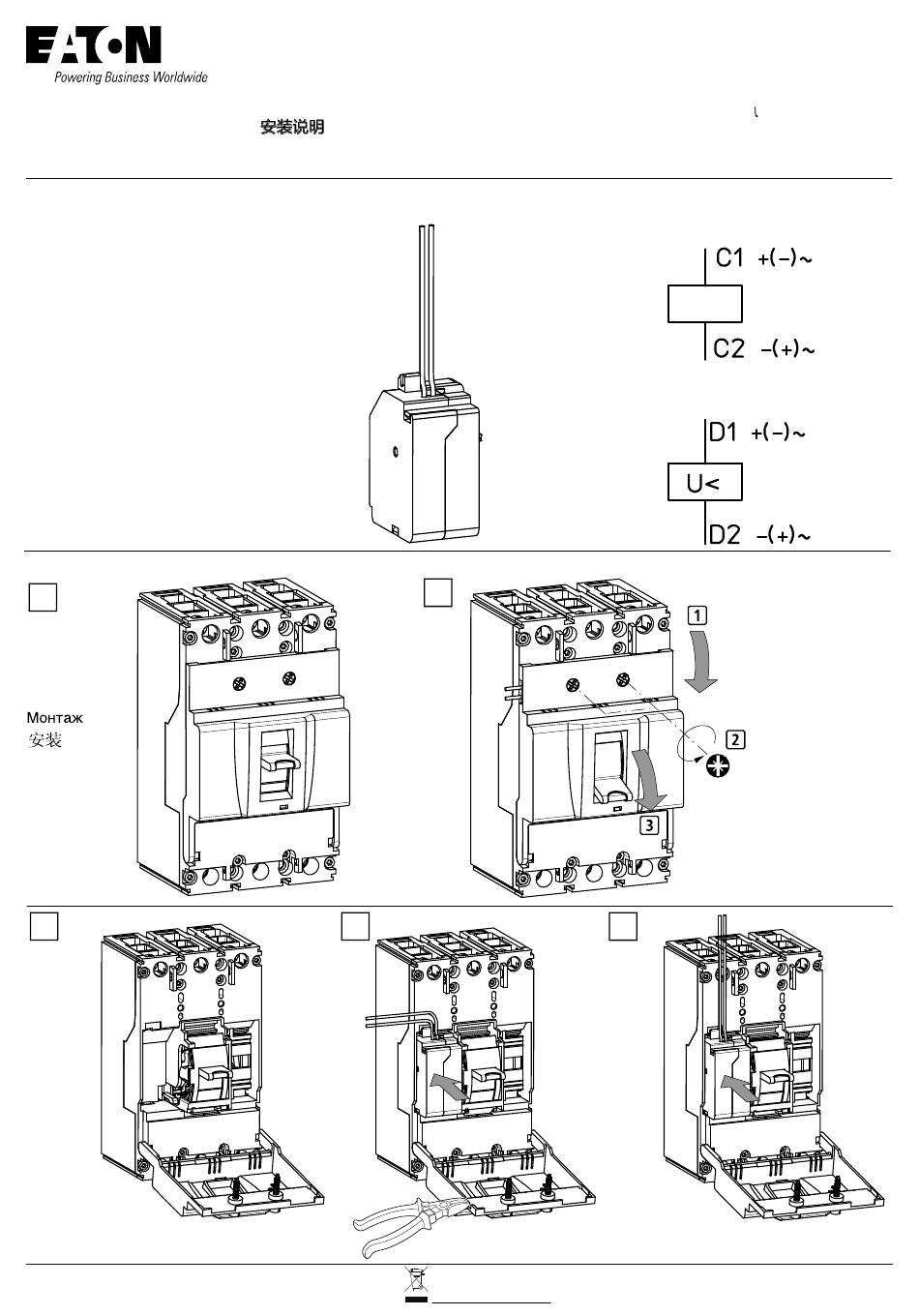 EATON
Powering Business Worldwide

安装说明

C1 +(−)~
C2 −(+)~

D1 +(−)~
U<
D2 −(+)~

Монтаж
安装

1
2
3